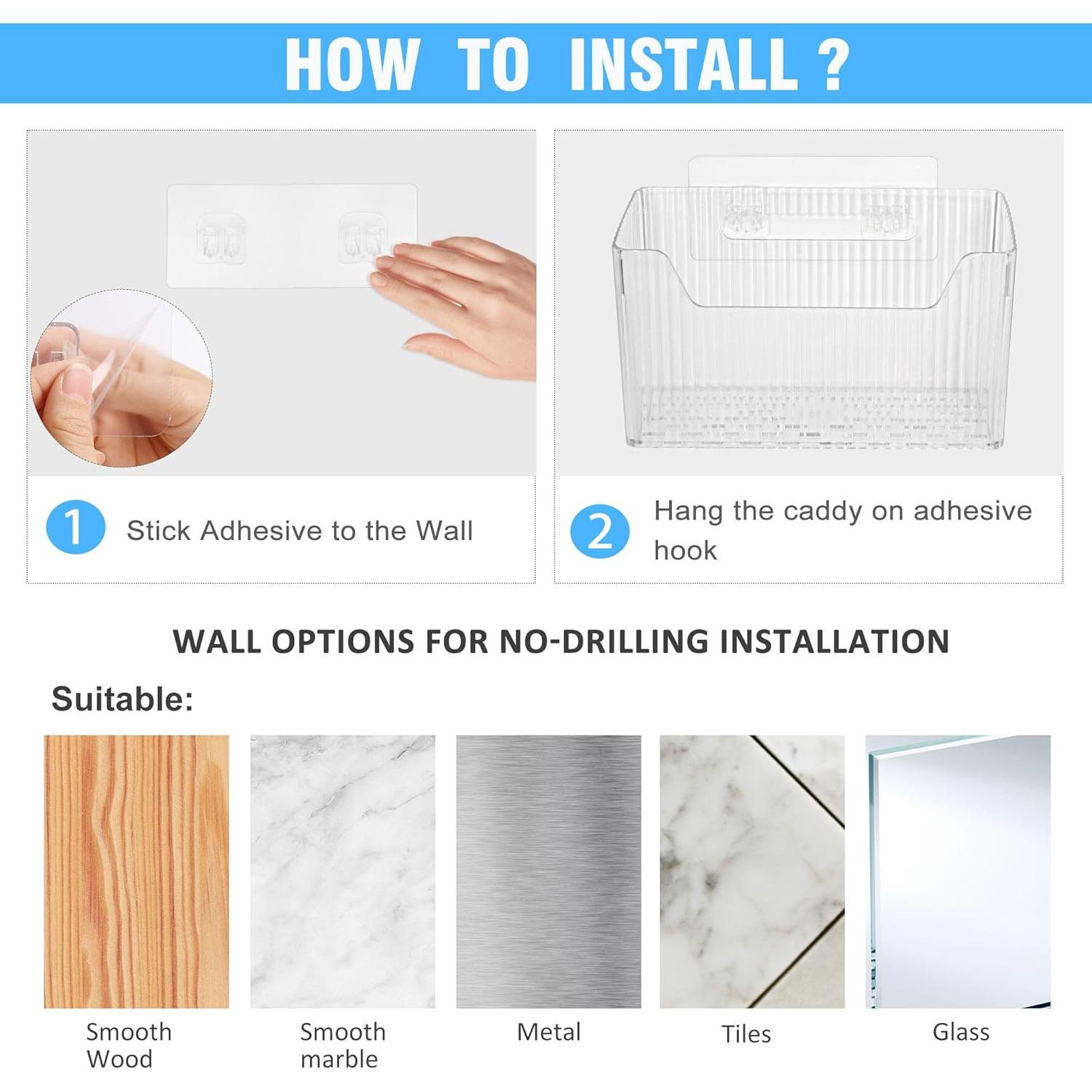 HOW TO INSTALL ?

1 Stick Adhesive to the Wall

2 Hang the caddy on adhesive hook

WALL OPTIONS FOR NO-DRILLING INSTALLATION

Suitable:

Smooth Wood

Smooth marble

Metal

Tiles

Glass