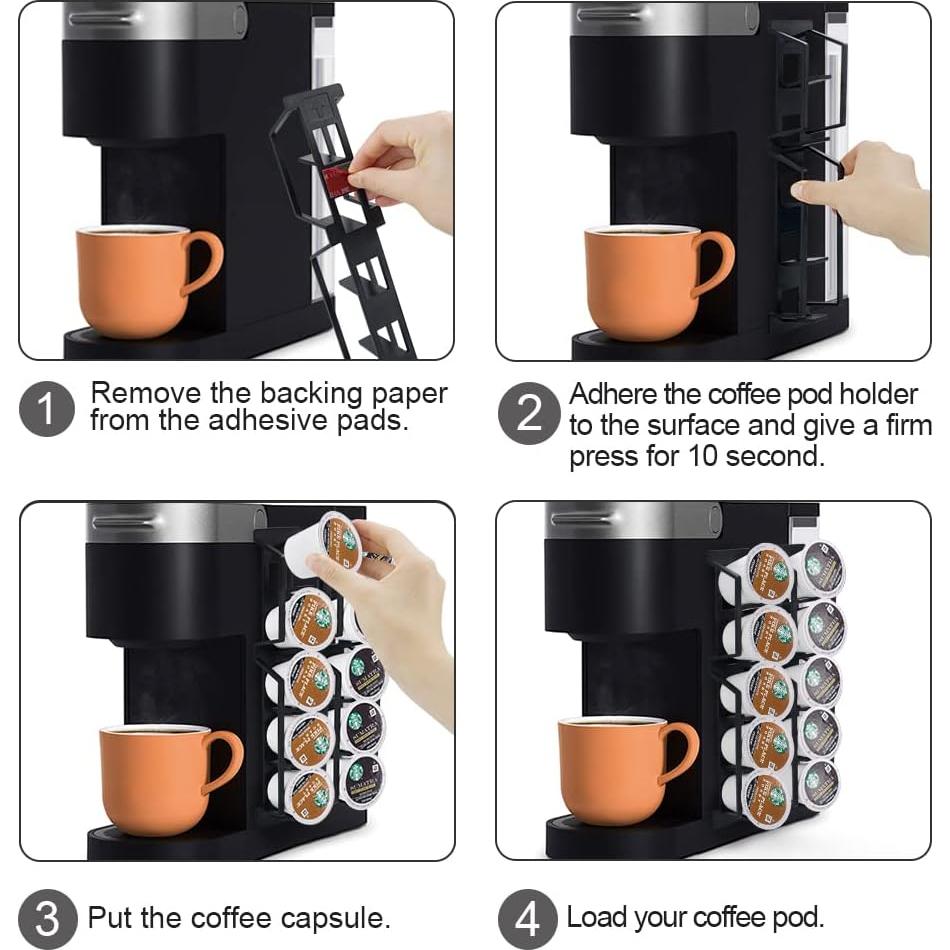 1 Remove the backing paper from the adhesive pads.

2 Adhere the coffee pod holder to the surface and give a firm press for 10 second.

3 Put the coffee capsule.

4 Load your coffee pod.