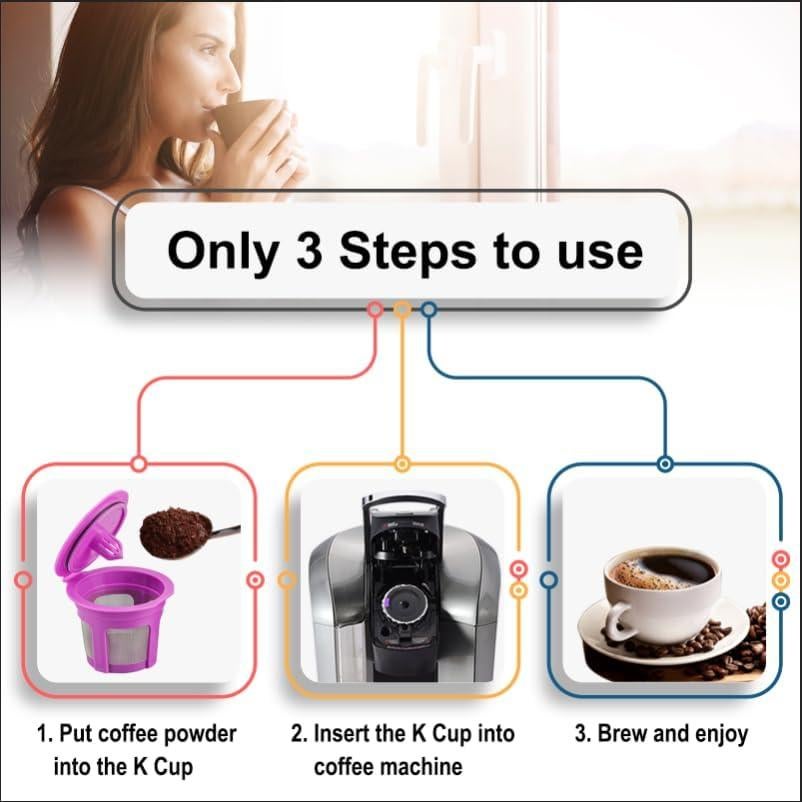 Only 3 Steps to use

1. Put coffee powder into the K Cup

2. Insert the K Cup into coffee machine

3. Brew and enjoy