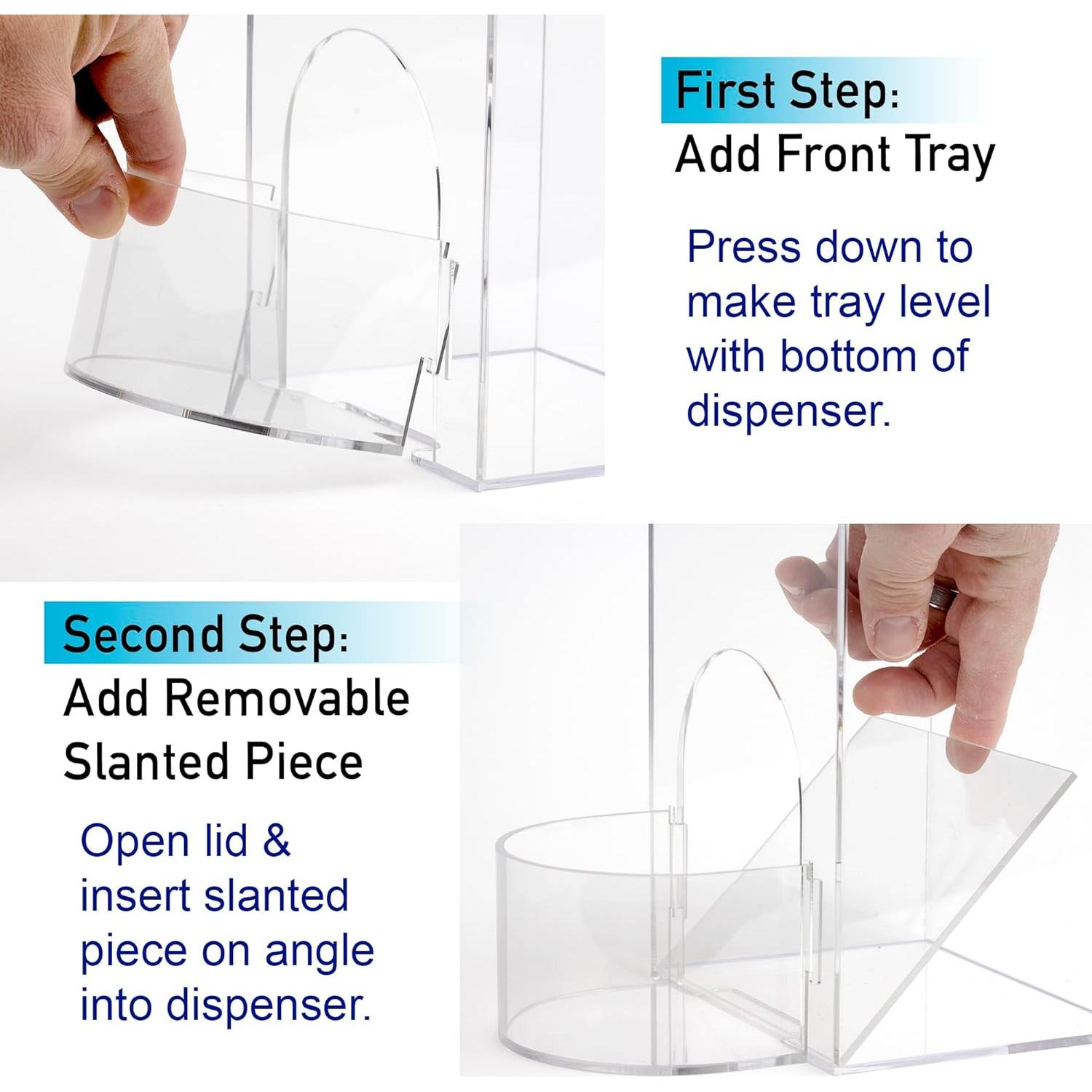 First Step:
Add Front Tray

Press down to make tray level with bottom of dispenser.

Second Step:
Add Removable Slanted Piece

Open lid & insert slanted piece on angle into dispenser.