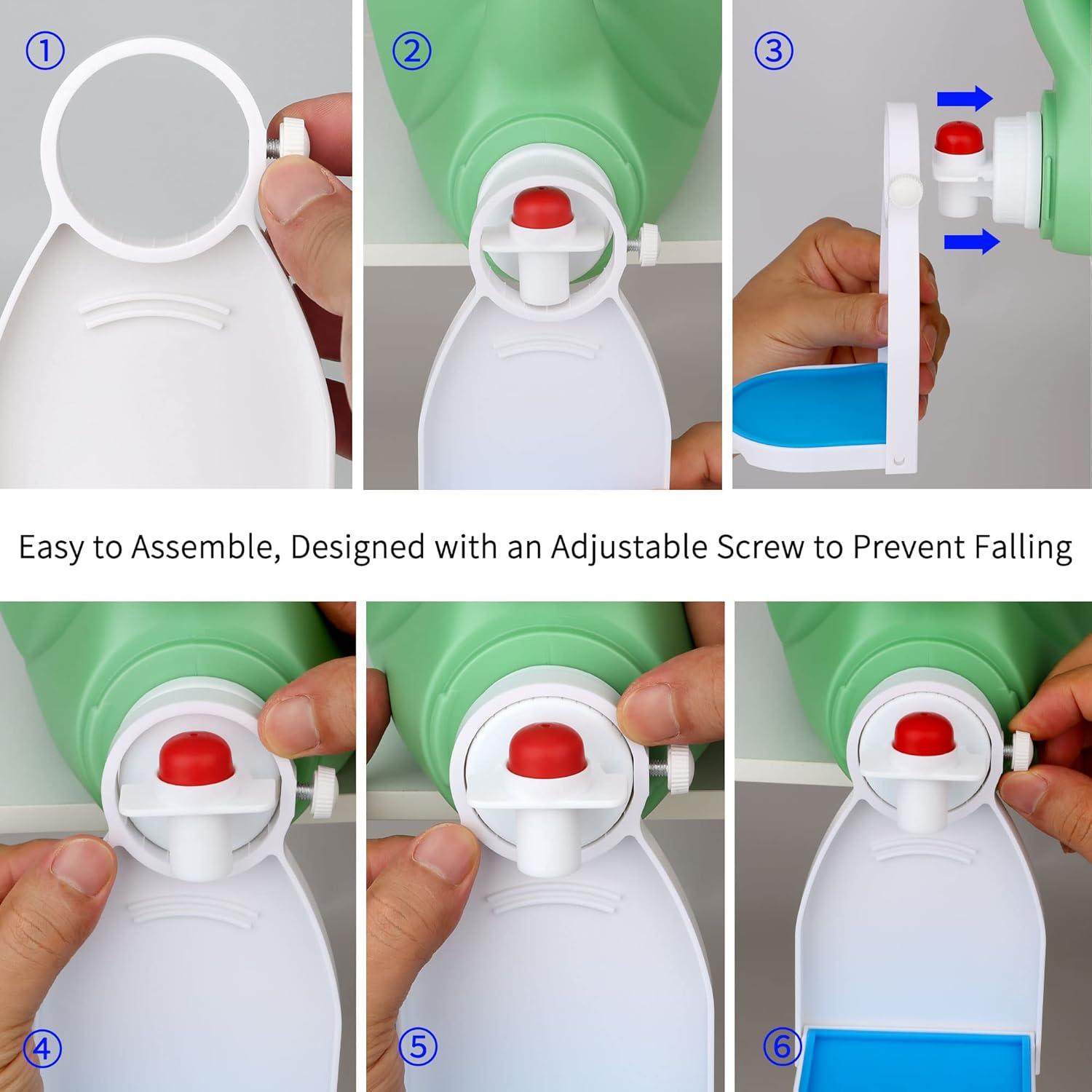 ①

②

③

Easy to Assemble, Designed with an Adjustable Screw to Prevent Falling

④

⑤

⑥