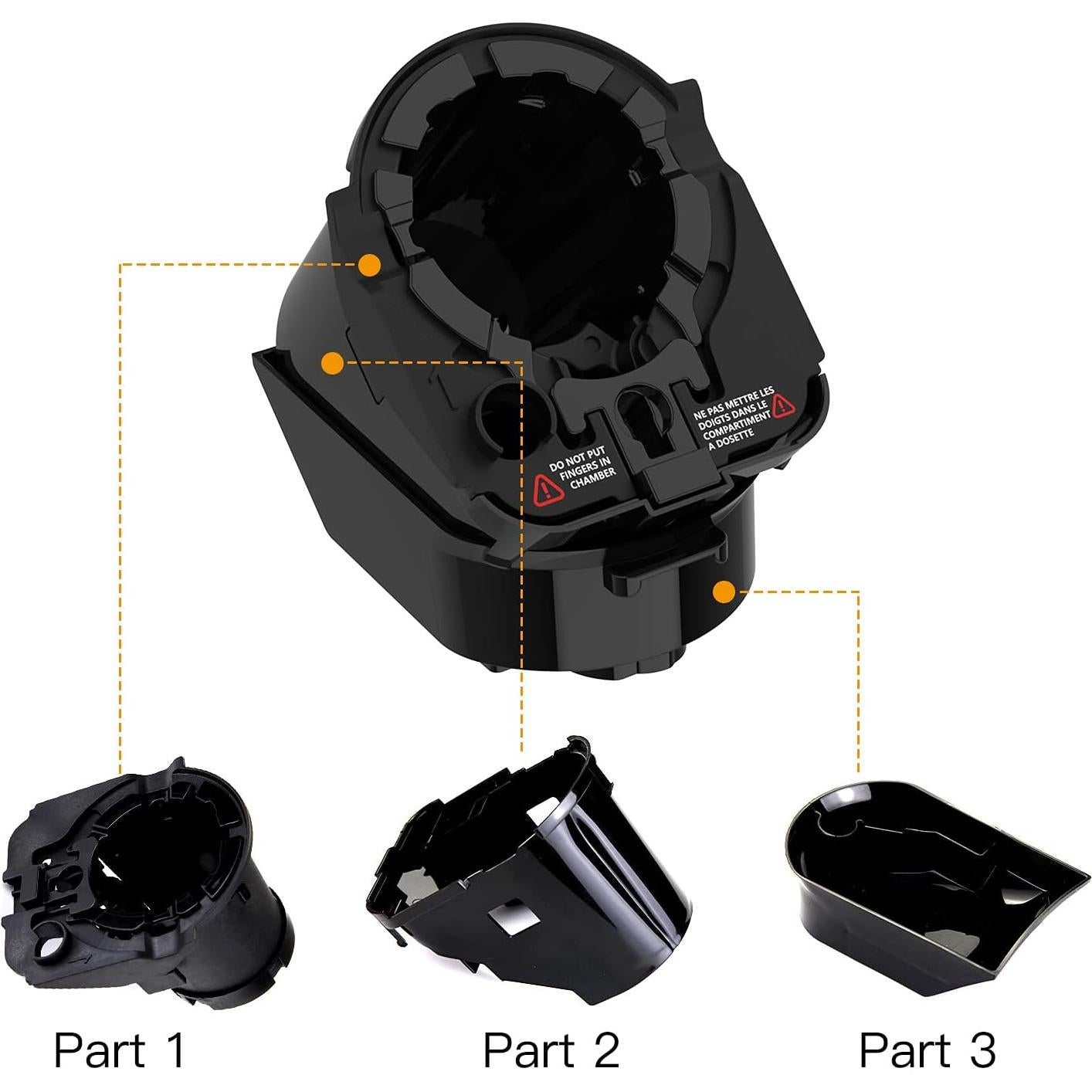 DO NOT PUT FINGERS IN CHAMBER

NE PAS METTRE LES DOIGTS DANS LE COMPARTIMENT A DOSETTE

Part 1

Part 2

Part 3