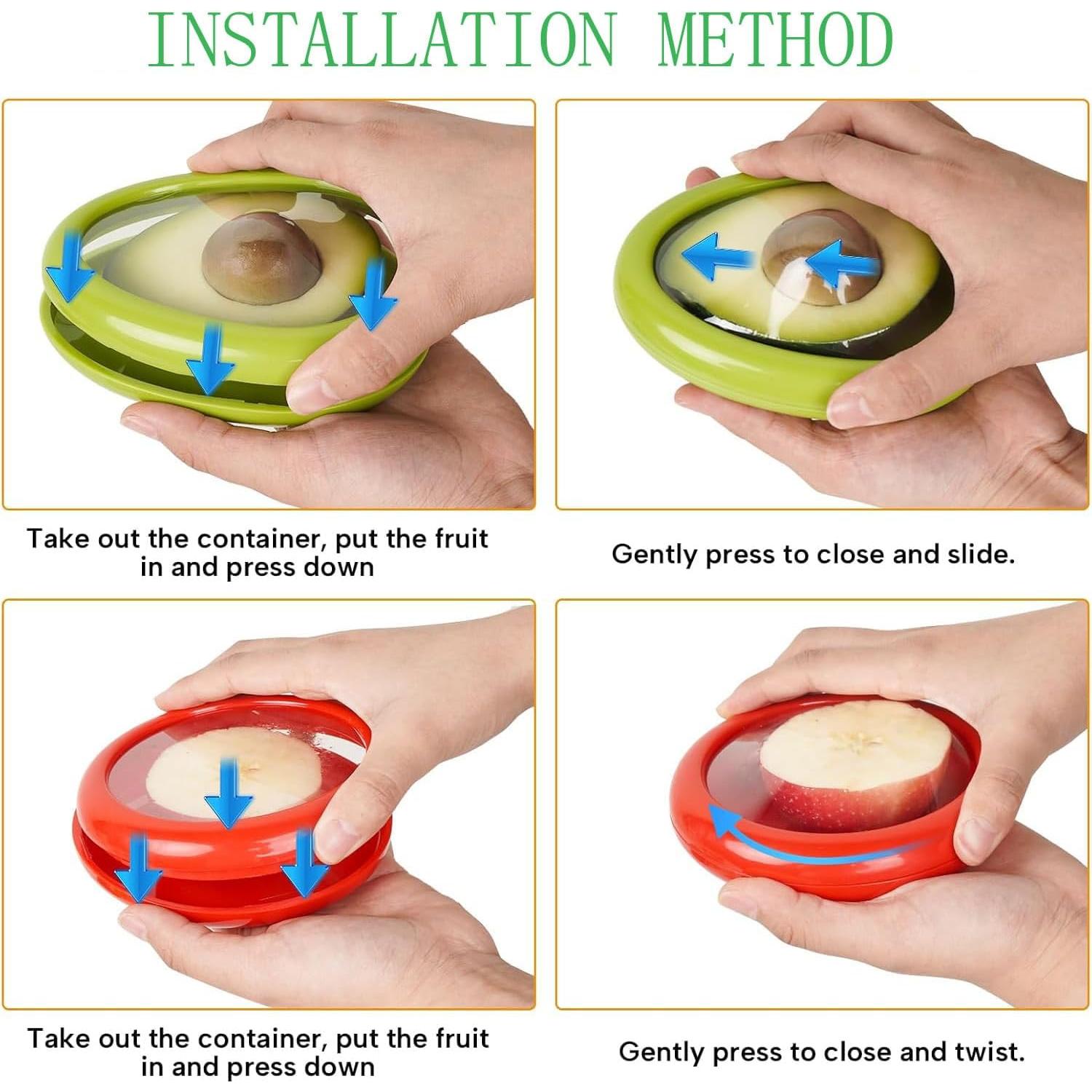 INSTALLATION METHOD

Take out the container, put the fruit in and press down

Gently press to close and slide.

Take out the container, put the fruit in and press down

Gently press to close and twist.