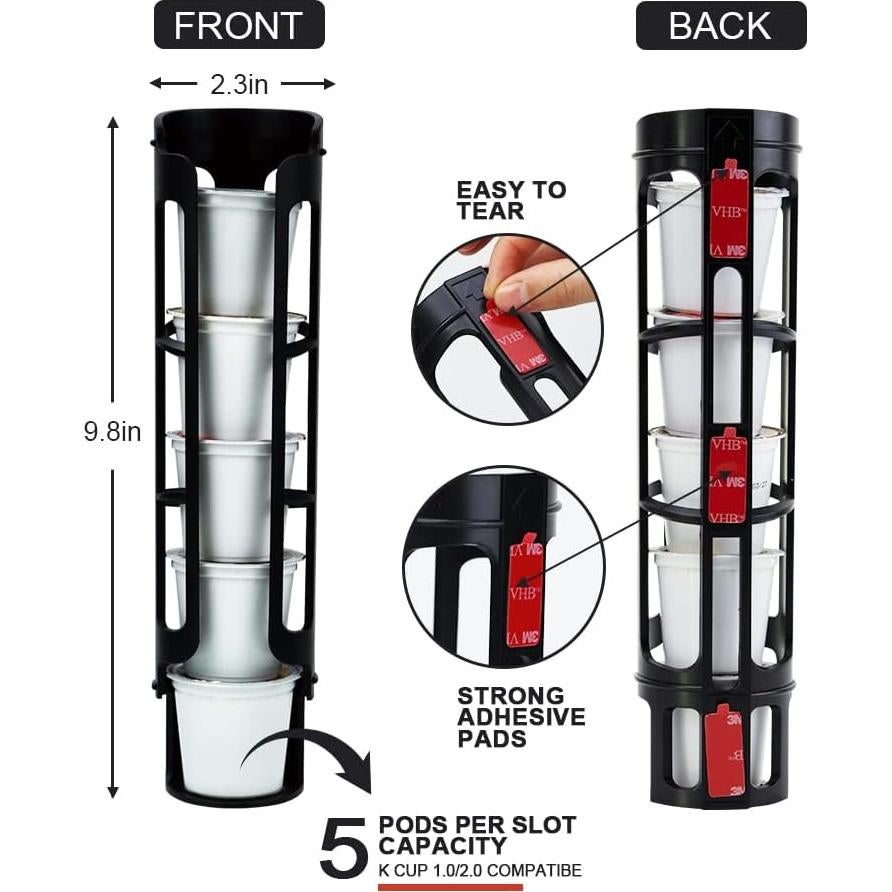 FRONT

BACK

2.3in

9.8in

EASY TO TEAR

VHB

3M

STRONG ADHESIVE PADS

5 PODS PER SLOT CAPACITY

K CUP 1.0/2.0 COMPATIBE