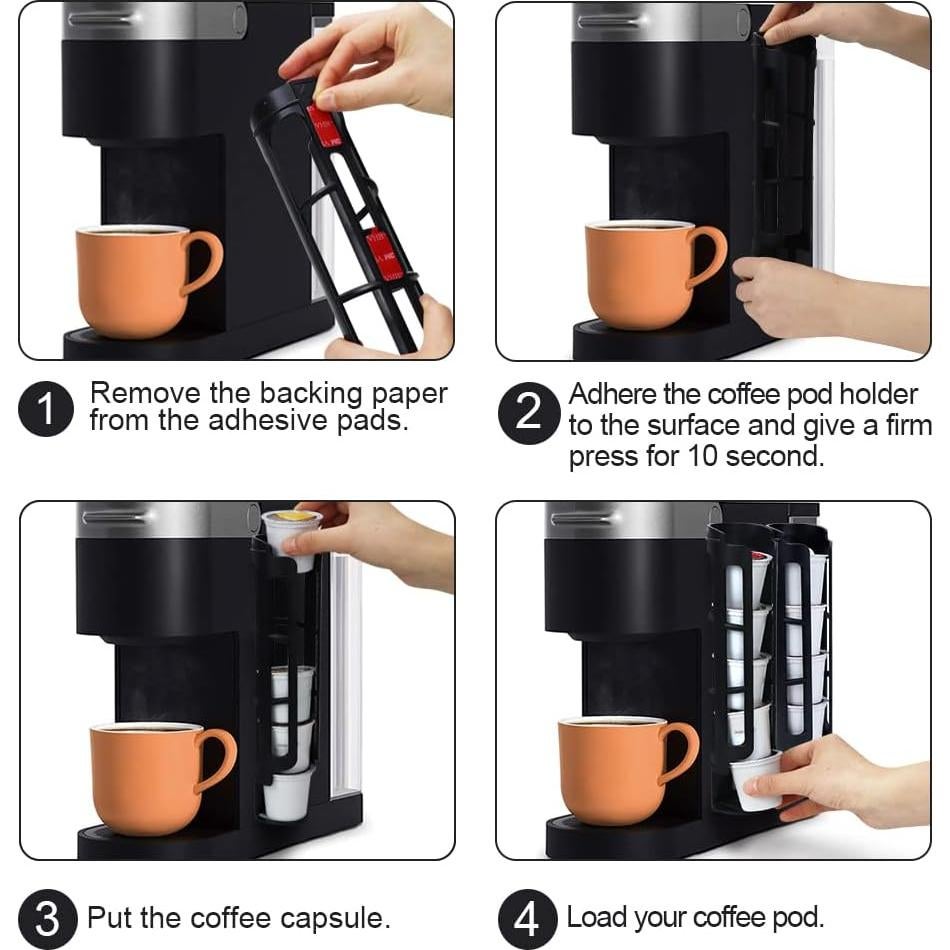 1 Remove the backing paper from the adhesive pads.

2 Adhere the coffee pod holder to the surface and give a firm press for 10 second.

3 Put the coffee capsule.

4 Load your coffee pod.