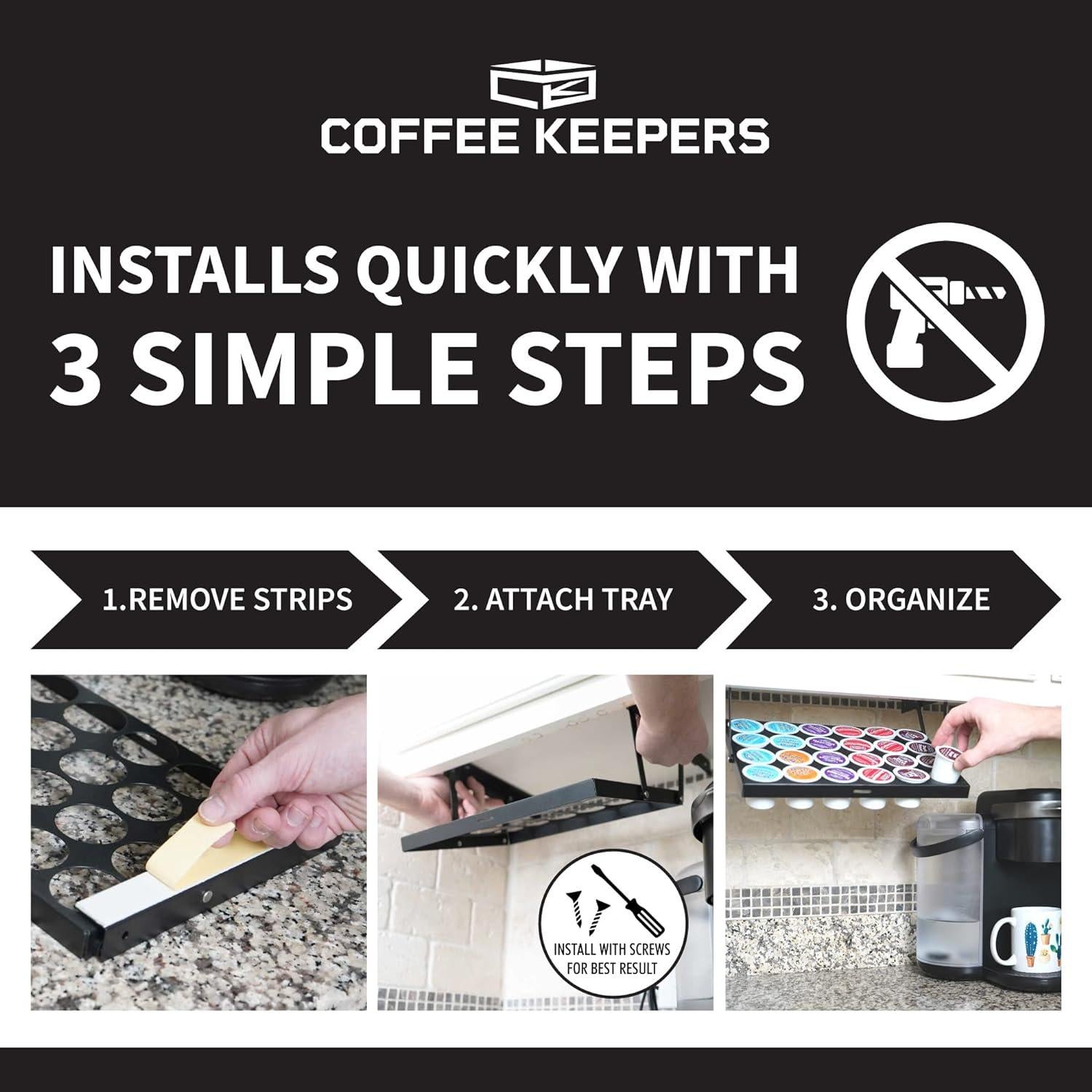 COFFEE KEEPERS

INSTALLS QUICKLY WITH 3 SIMPLE STEPS

1.REMOVE STRIPS

2. ATTACH TRAY

3. ORGANIZE

INSTALL WITH SCREWS FOR BEST RESULT