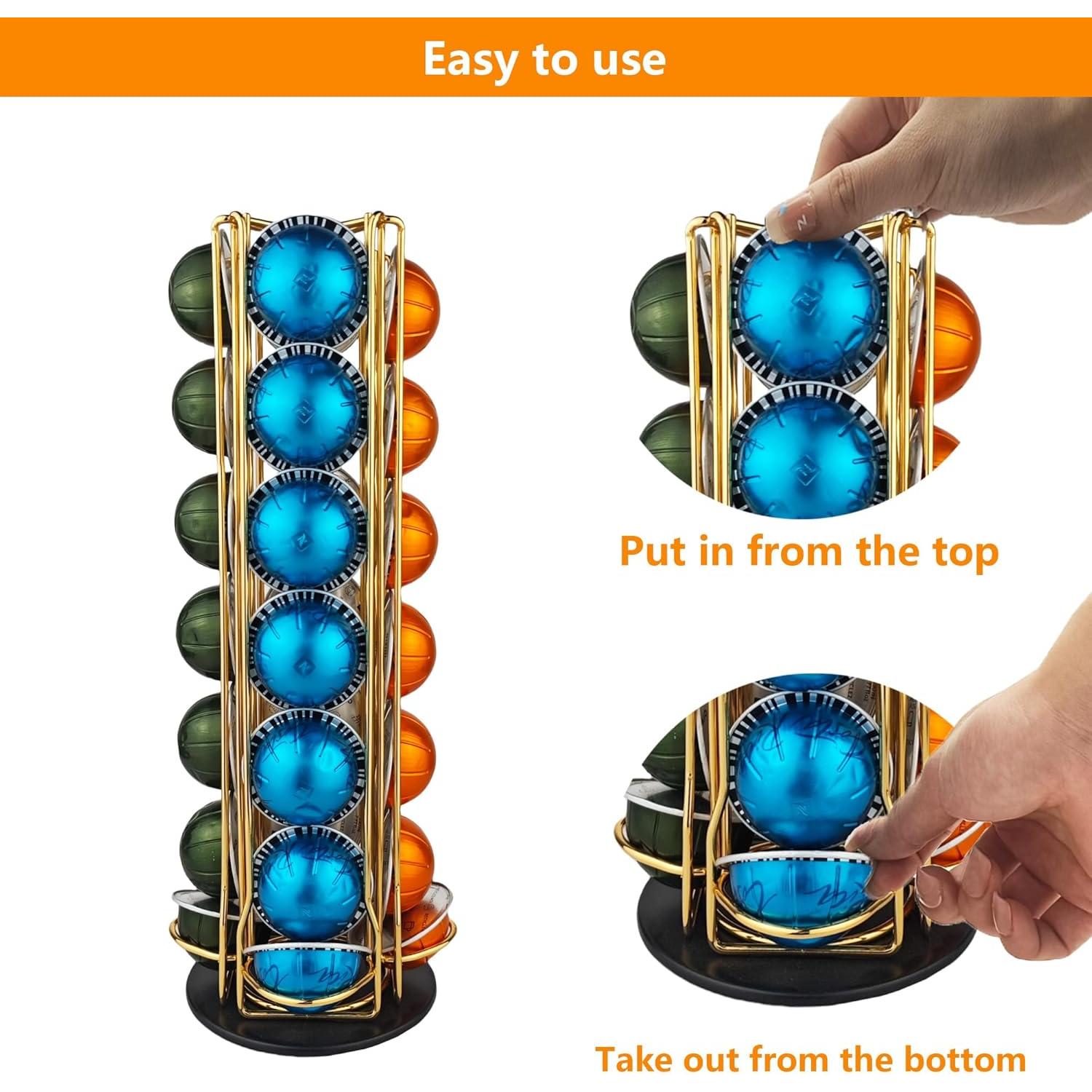 Easy to use

Put in from the top

Take out from the bottom