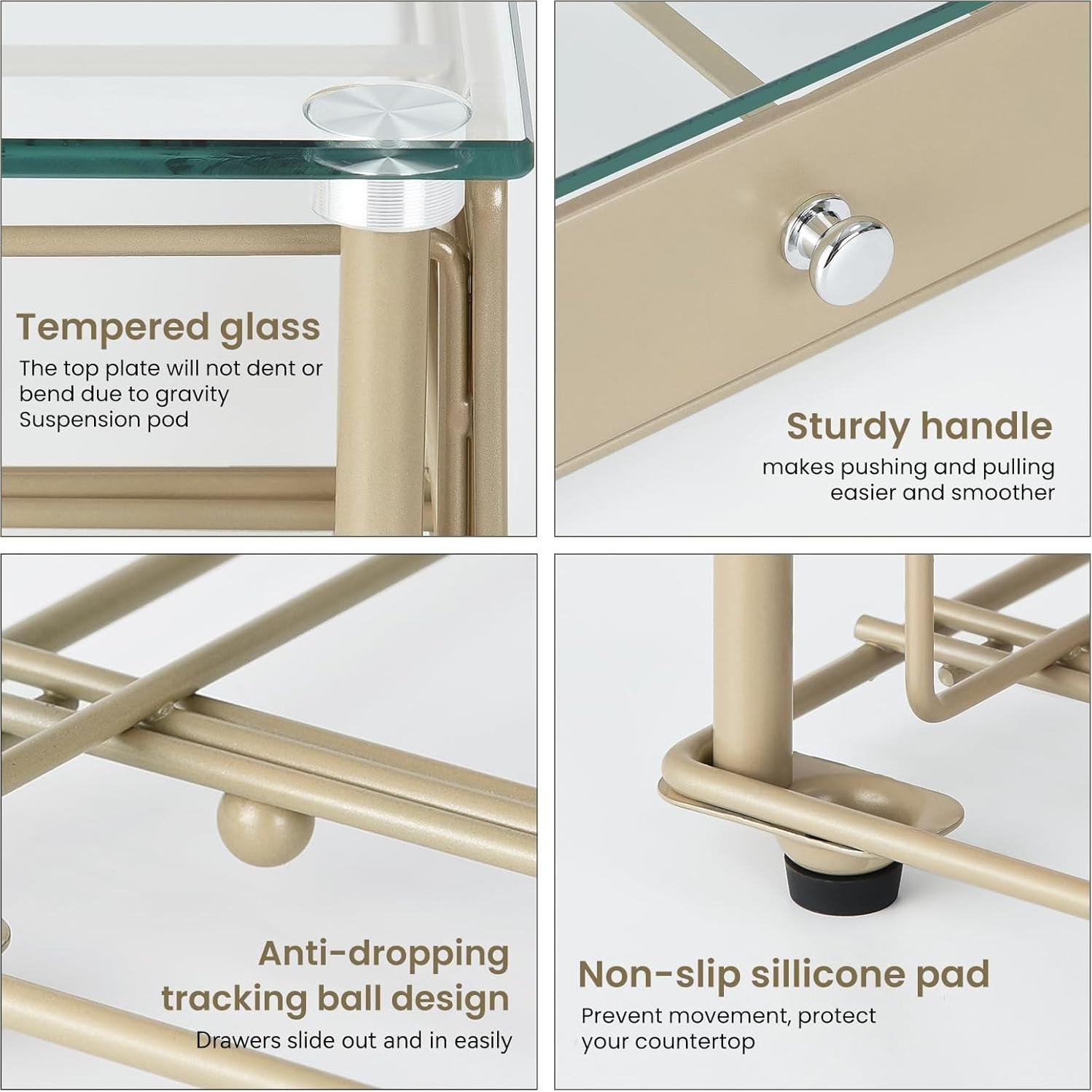 Tempered glass
The top plate will not dent or bend due to gravity
Suspension pod

Sturdy handle
makes pushing and pulling easier and smoother

Anti-dropping tracking ball design
Drawers slide out and in easily

Non-slip sillicone pad
Prevent movement, protect your countertop