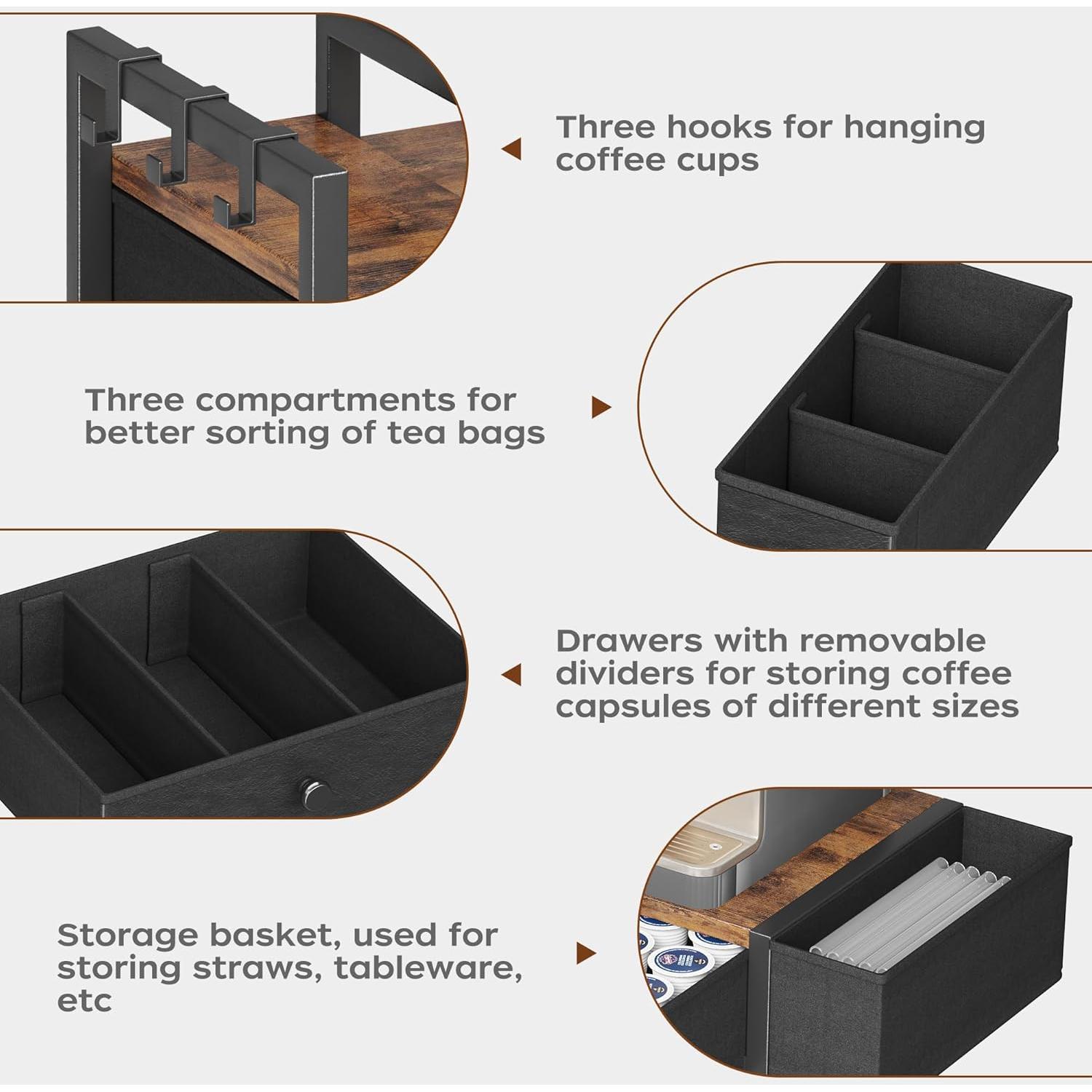 Three hooks for hanging coffee cups

Three compartments for better sorting of tea bags

Drawers with removable dividers for storing coffee capsules of different sizes

Storage basket, used for storing straws, tableware, etc