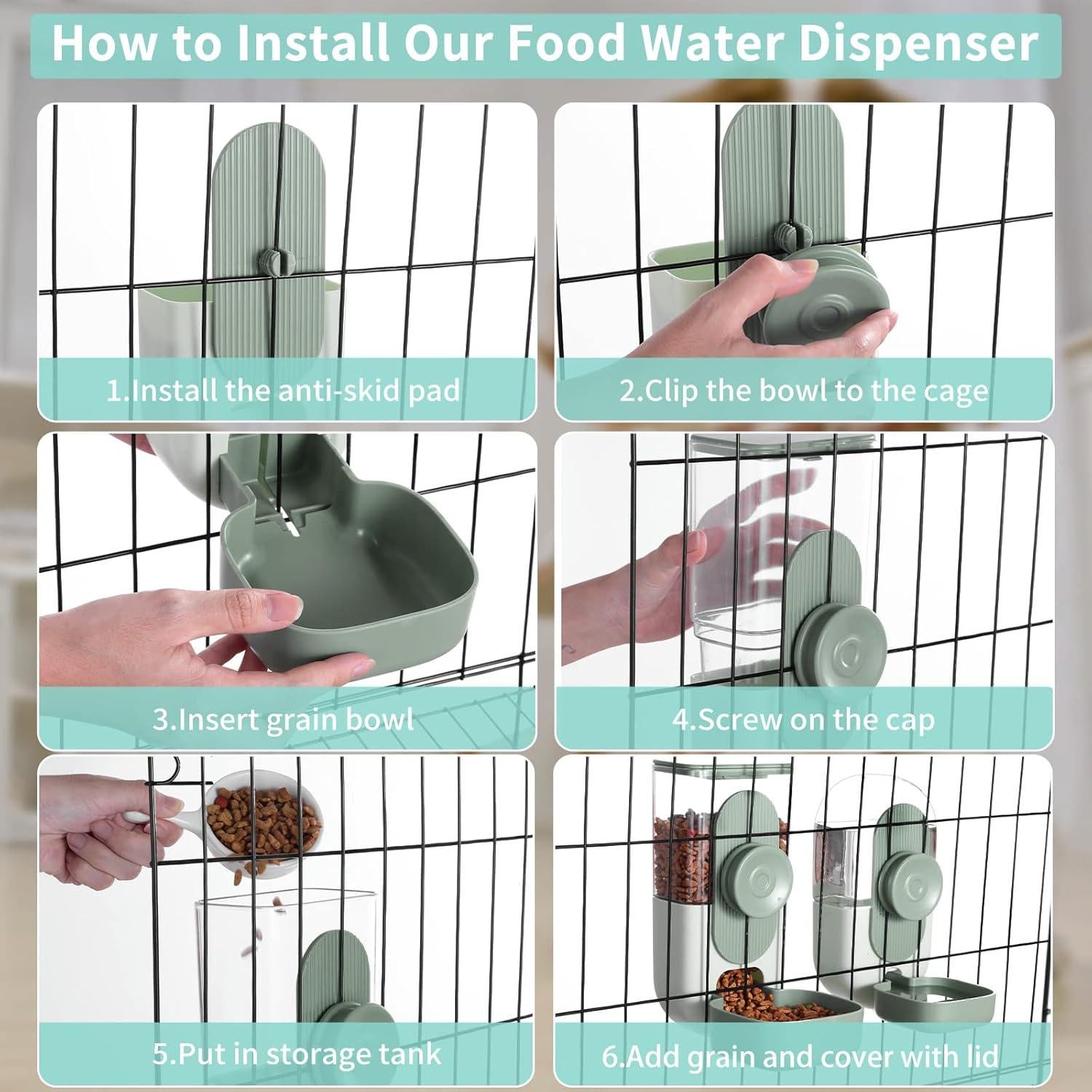 How to Install Our Food Water Dispenser

1.Install the anti-skid pad

2.Clip the bowl to the cage

3.Insert grain bowl

4.Screw on the cap

5.Put in storage tank

6.Add grain and cover with lid