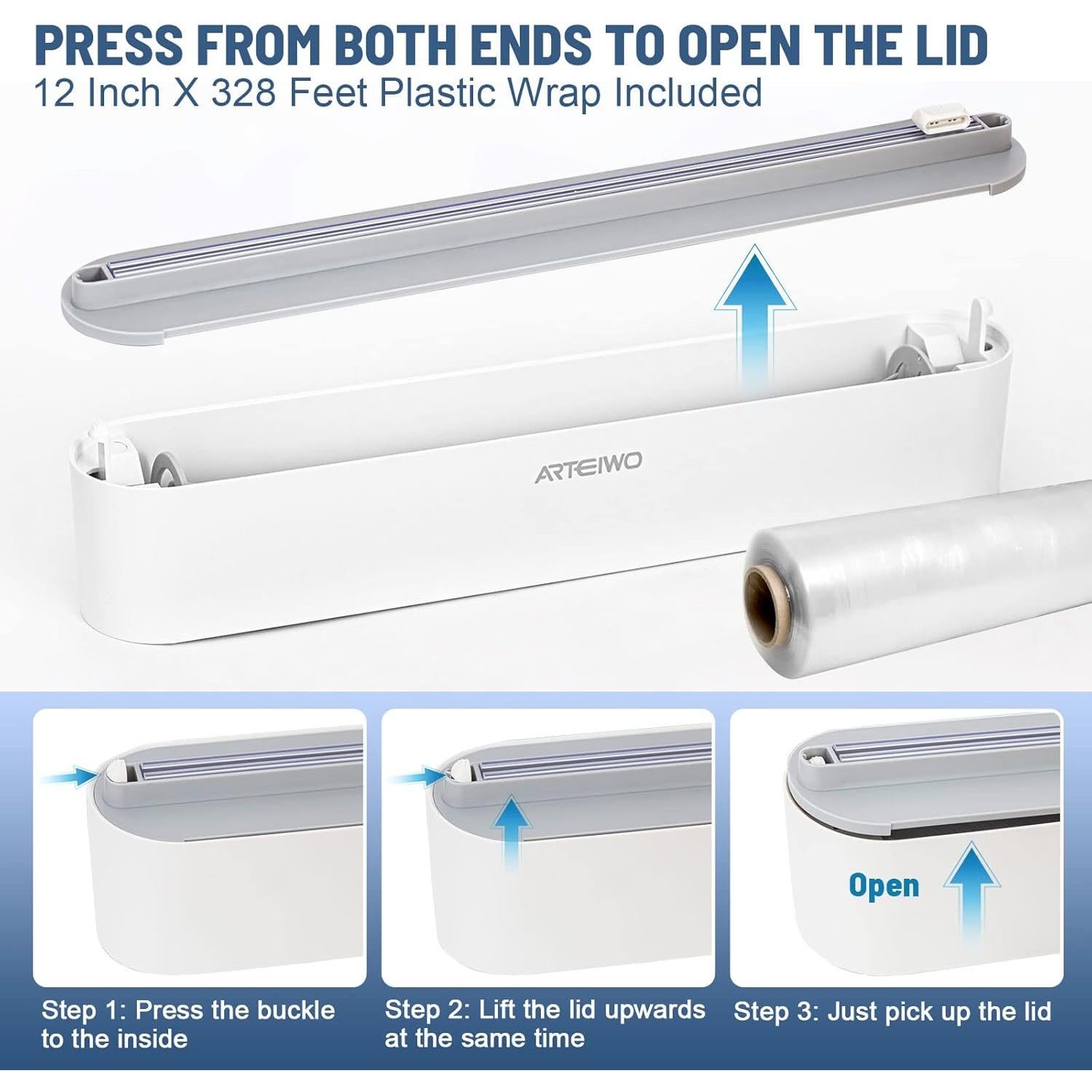 PRESS FROM BOTH ENDS TO OPEN THE LID
12 Inch X 328 Feet Plastic Wrap Included

ARTEIWO

Open

Step 1: Press the buckle to the inside

Step 2: Lift the lid upwards at the same time

Step 3: Just pick up the lid