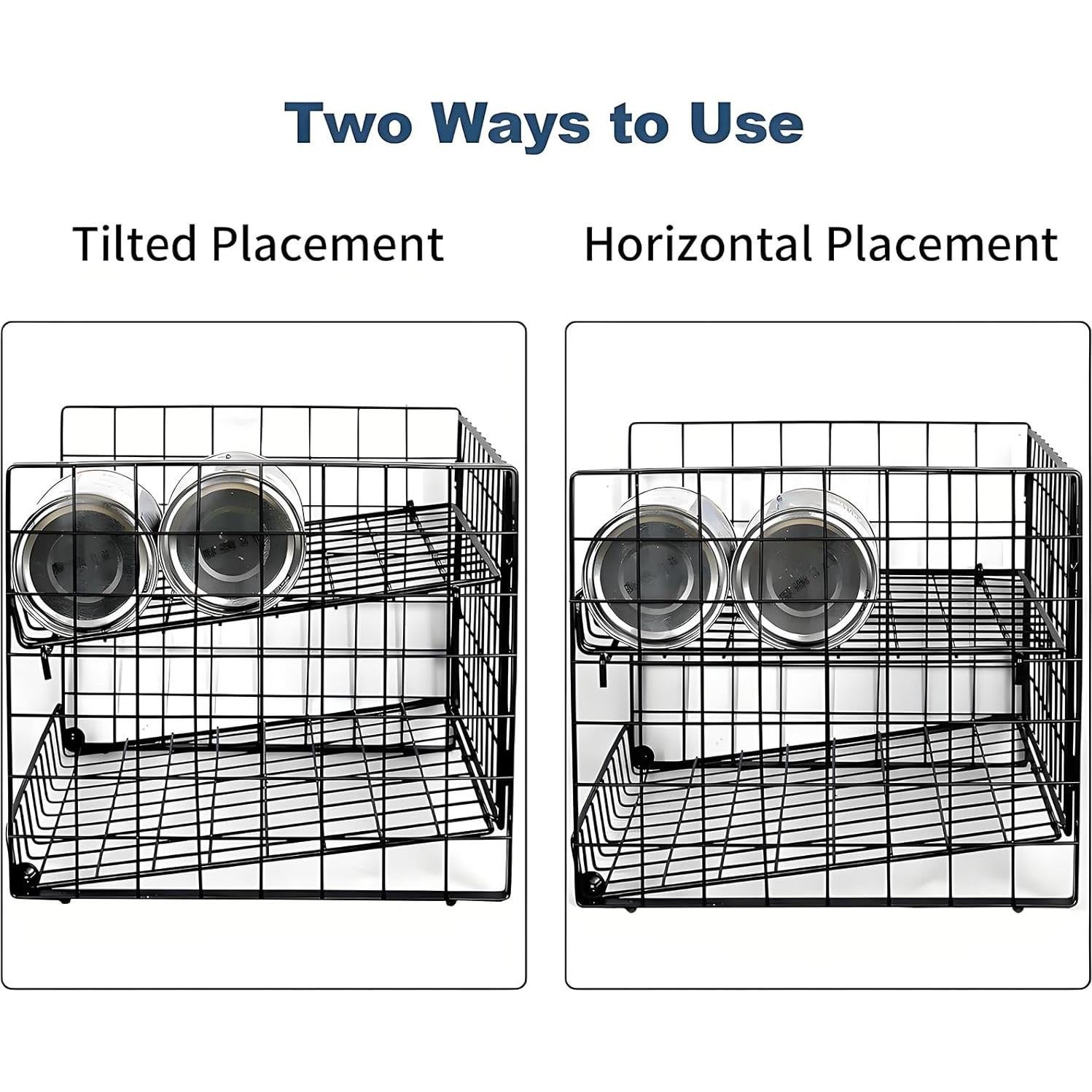 Two Ways to Use

Tilted Placement

Horizontal Placement