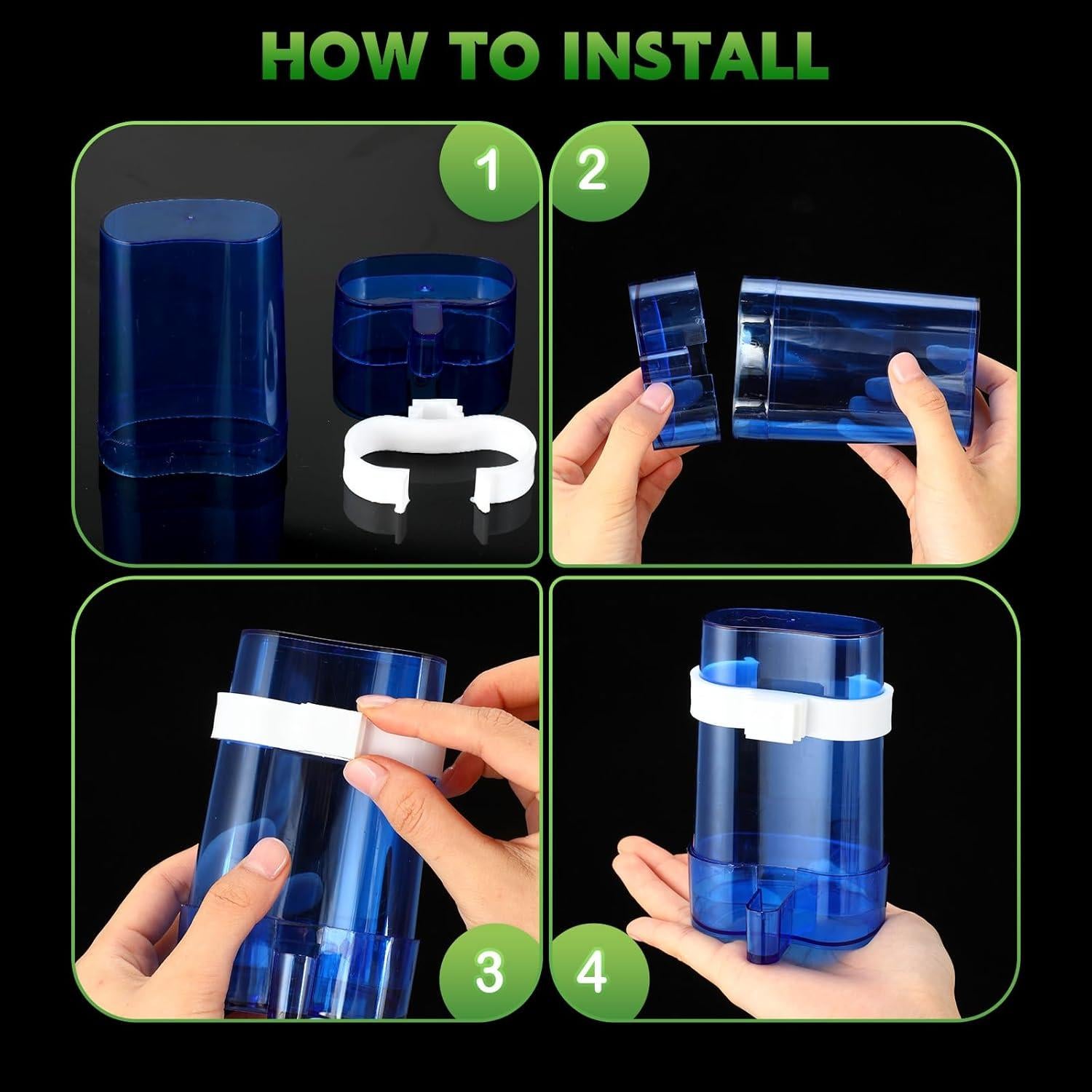 HOW TO INSTALL

1

2

3

4