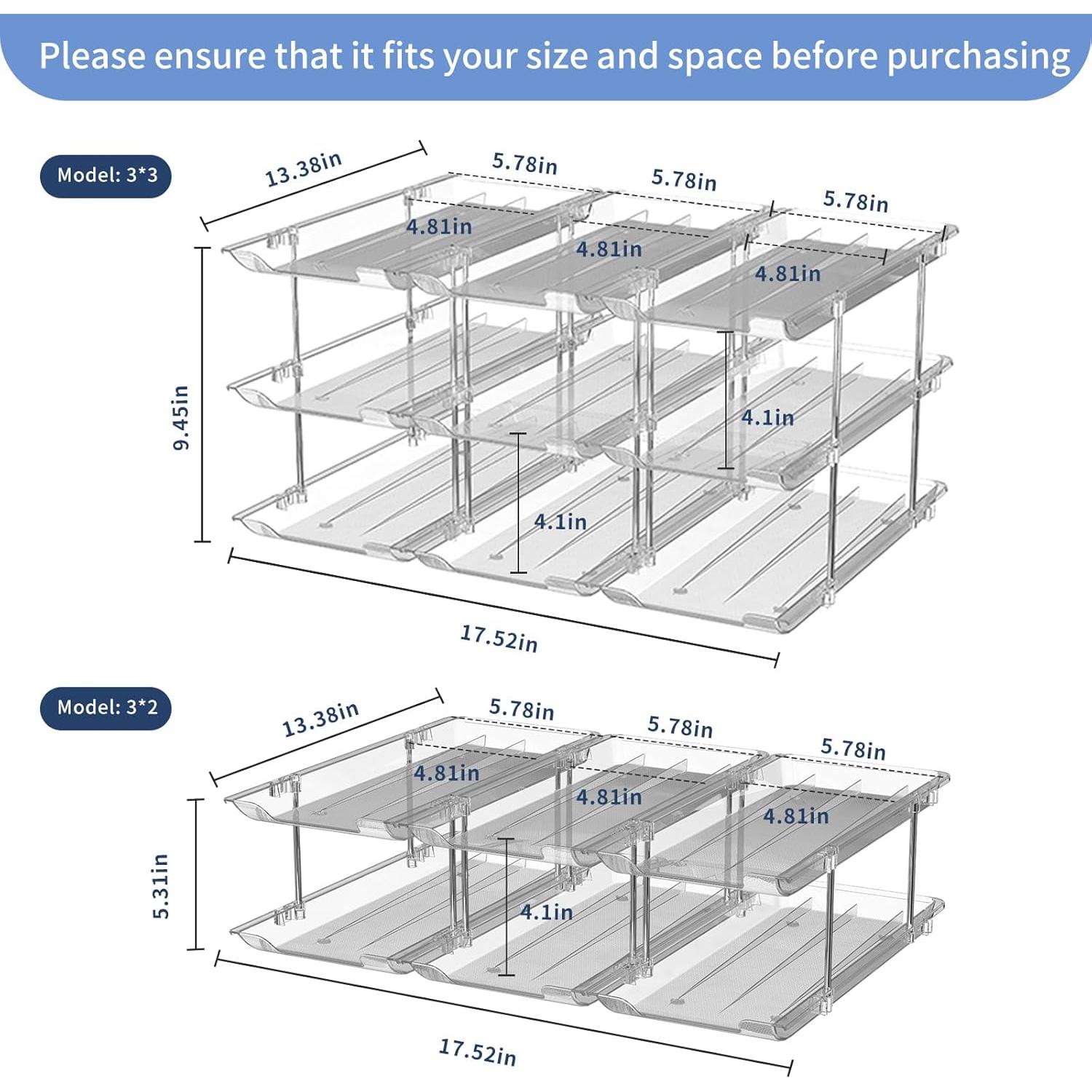 Please ensure that it fits your size and space before purchasing

Model: 3*3

13.38in

5.78in

5.78in

5.78in

4.81in

4.81in

4.81in

9.45in

4.1in

4.1in

17.52in

Model: 3*2

13.38in

5.78in

5.78in

5.78in

4.81in

4.81in

4.81in

5.31in

4.1in

17.52in