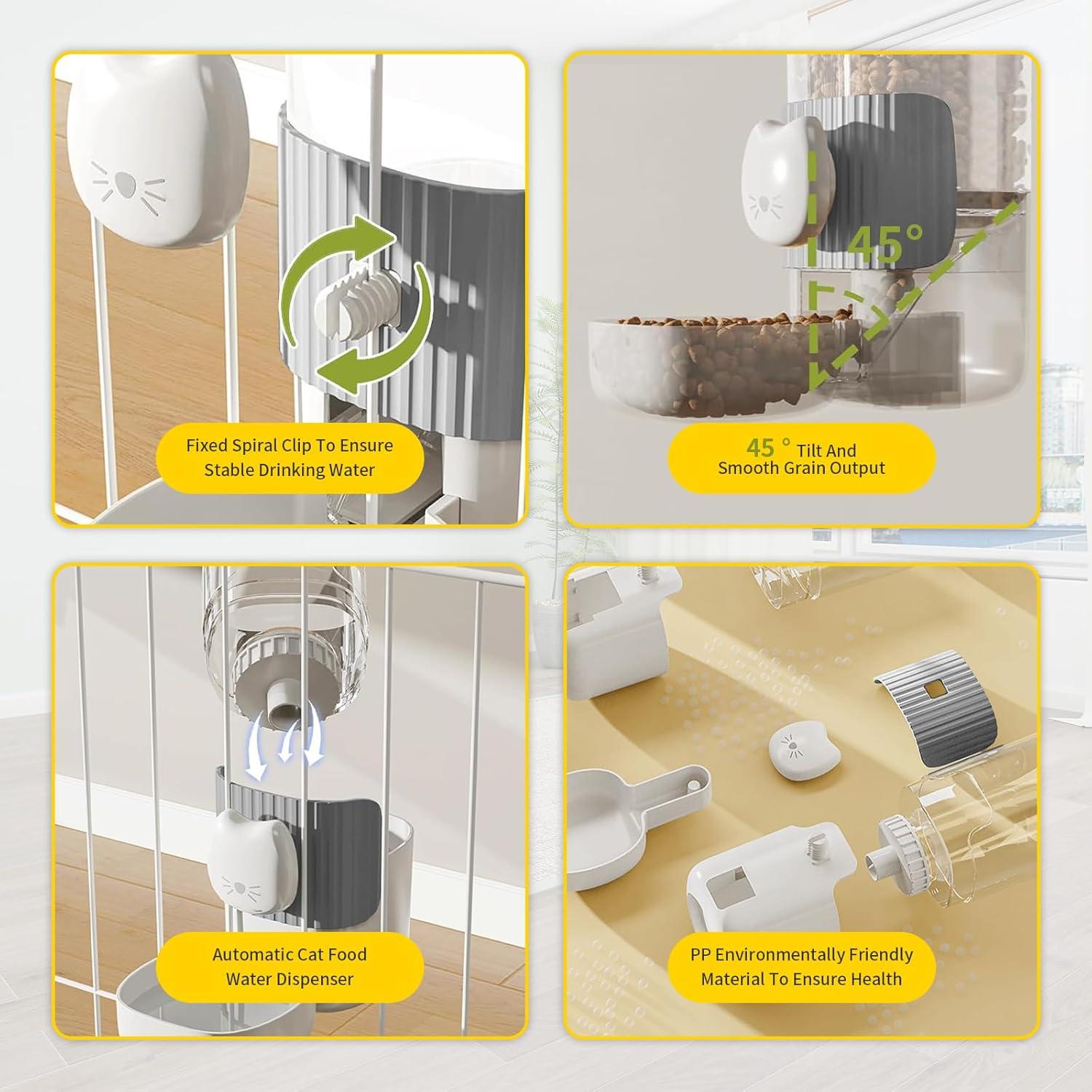 Fixed Spiral Clip To Ensure Stable Drinking Water

45°

45 ° Tilt And Smooth Grain Output

Automatic Cat Food Water Dispenser

PP Environmentally Friendly Material To Ensure Health