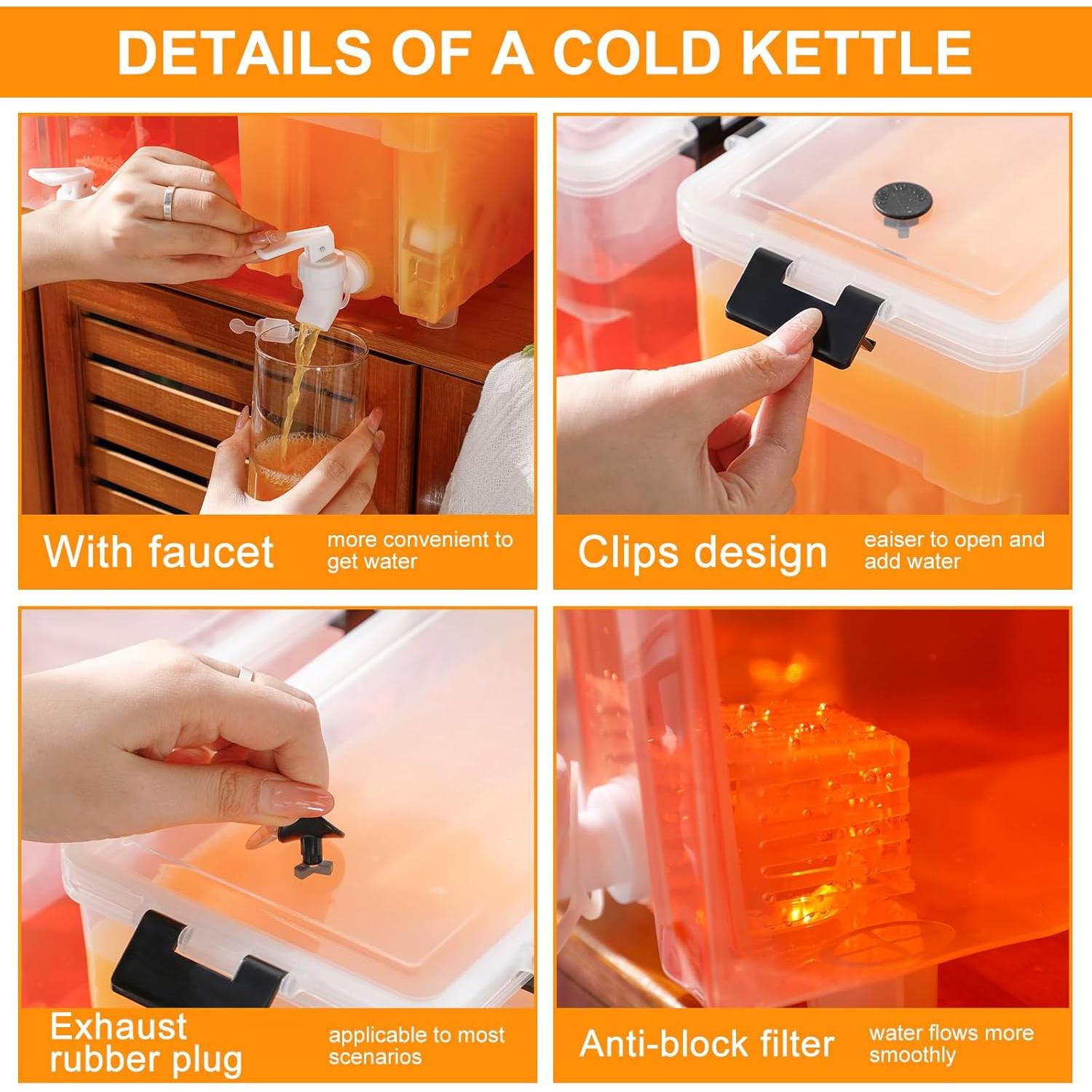 DETAILS OF A COLD KETTLE

With faucet

more convenient to get water

Clips design

eaiser to open and add water

Exhaust rubber plug

applicable to most scenarios

Anti-block filter

water flows more smoothly