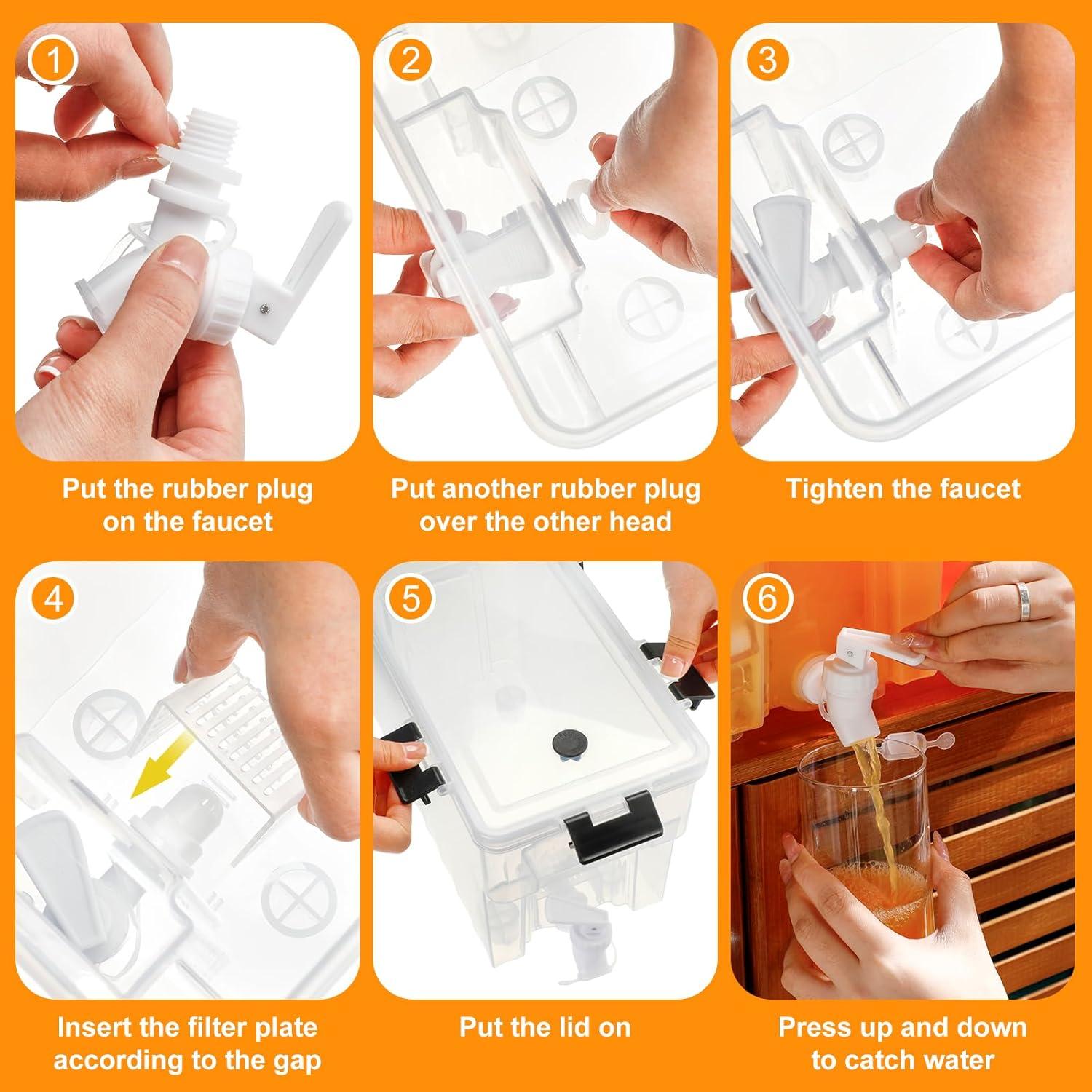 1
Put the rubber plug on the faucet

2
Put another rubber plug over the other head

3
Tighten the faucet

4
Insert the filter plate according to the gap

5
Put the lid on

6
Press up and down to catch water