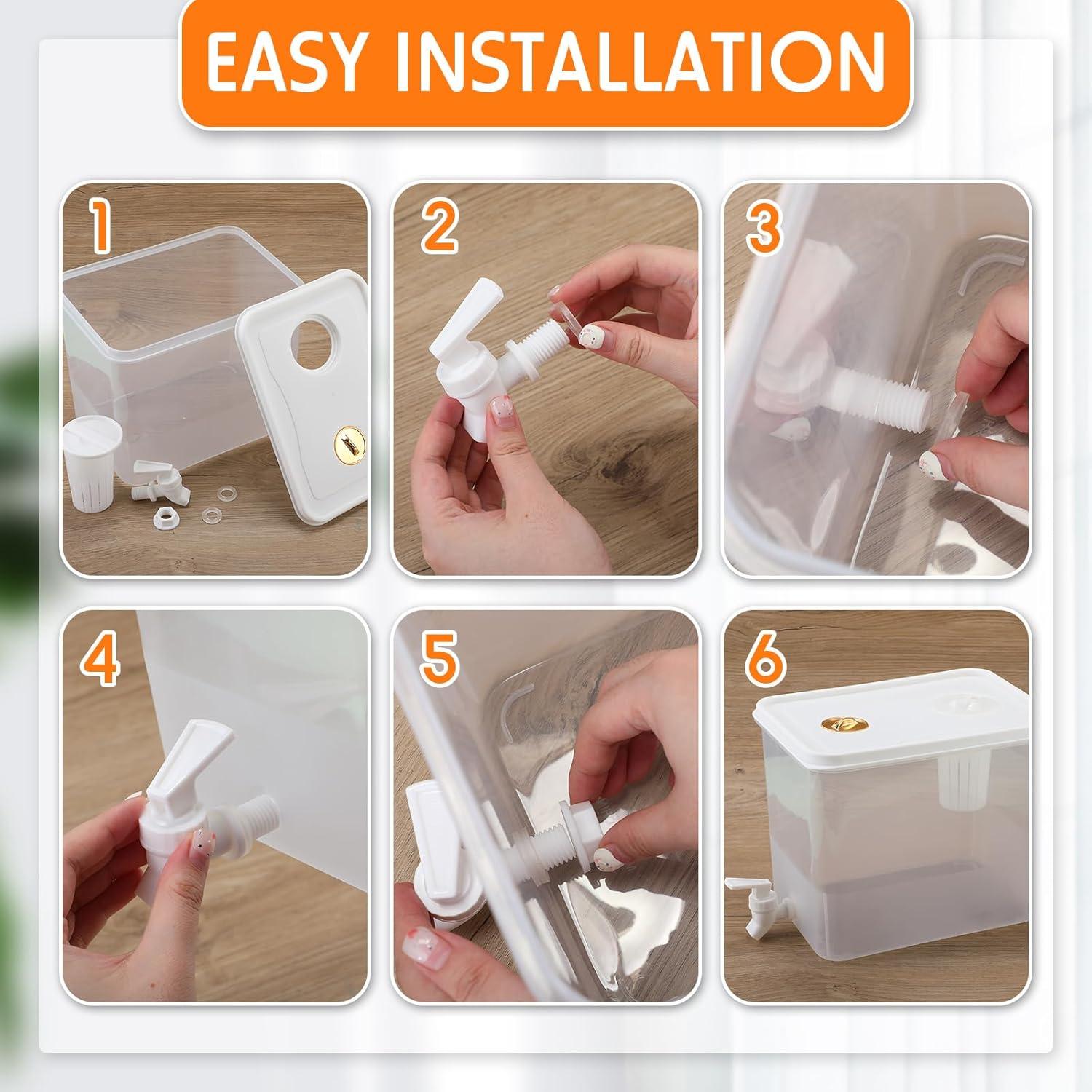 EASY INSTALLATION

1

2

3

4

5

6