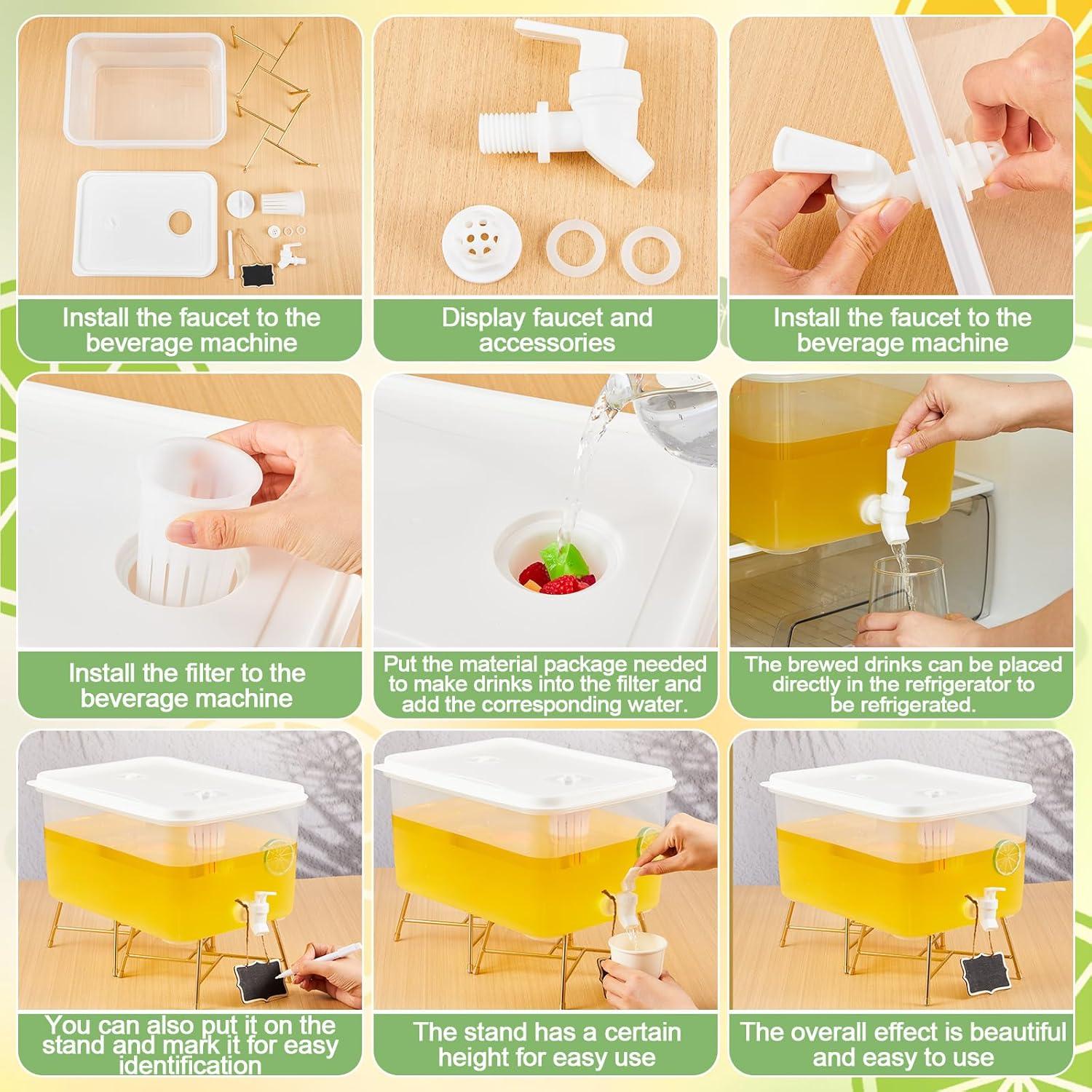 Install the faucet to the beverage machine

Display faucet and accessories

Install the faucet to the beverage machine

Install the filter to the beverage machine

Put the material package needed to make drinks into the filter and add the corresponding water.

The brewed drinks can be placed directly in the refrigerator to be refrigerated.

You can also put it on the stand and mark it for easy identification

The stand has a certain height for easy use

The overall effect is beautiful and easy to use