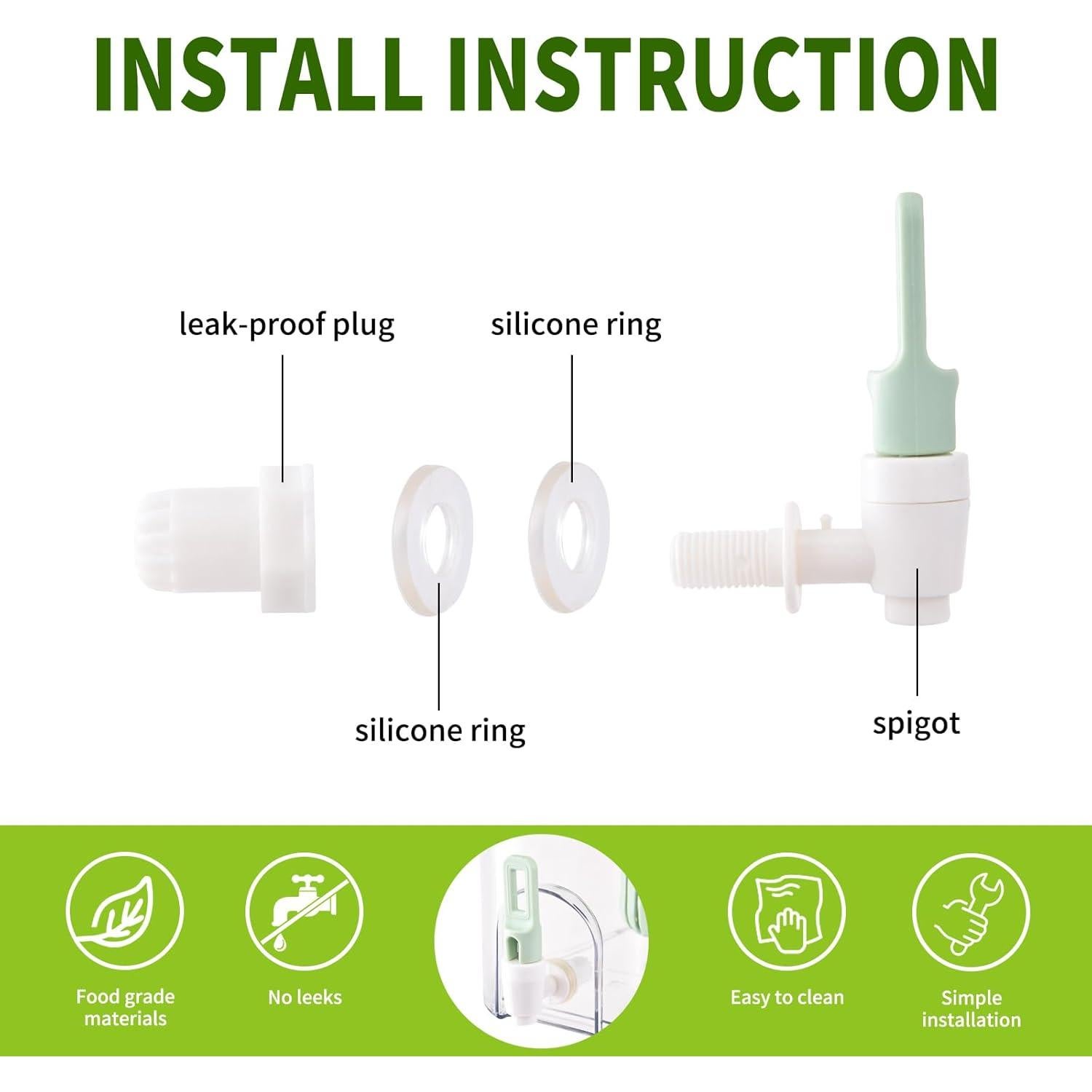 INSTALL INSTRUCTION

leak-proof plug

silicone ring

silicone ring

spigot

Food grade materials

No leeks

Easy to clean

Simple installation