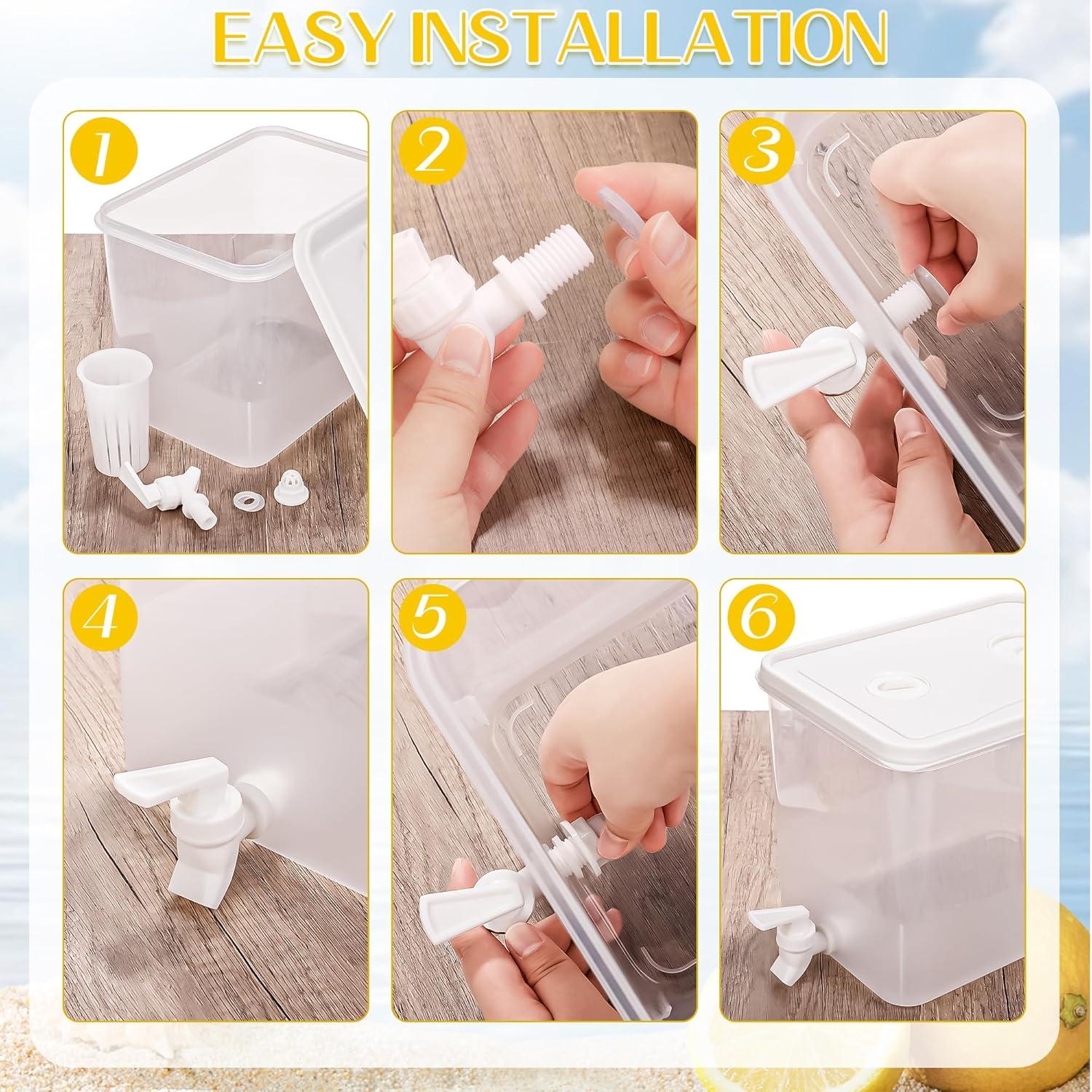 EASY INSTALLATION

1

2

3

4

5

6