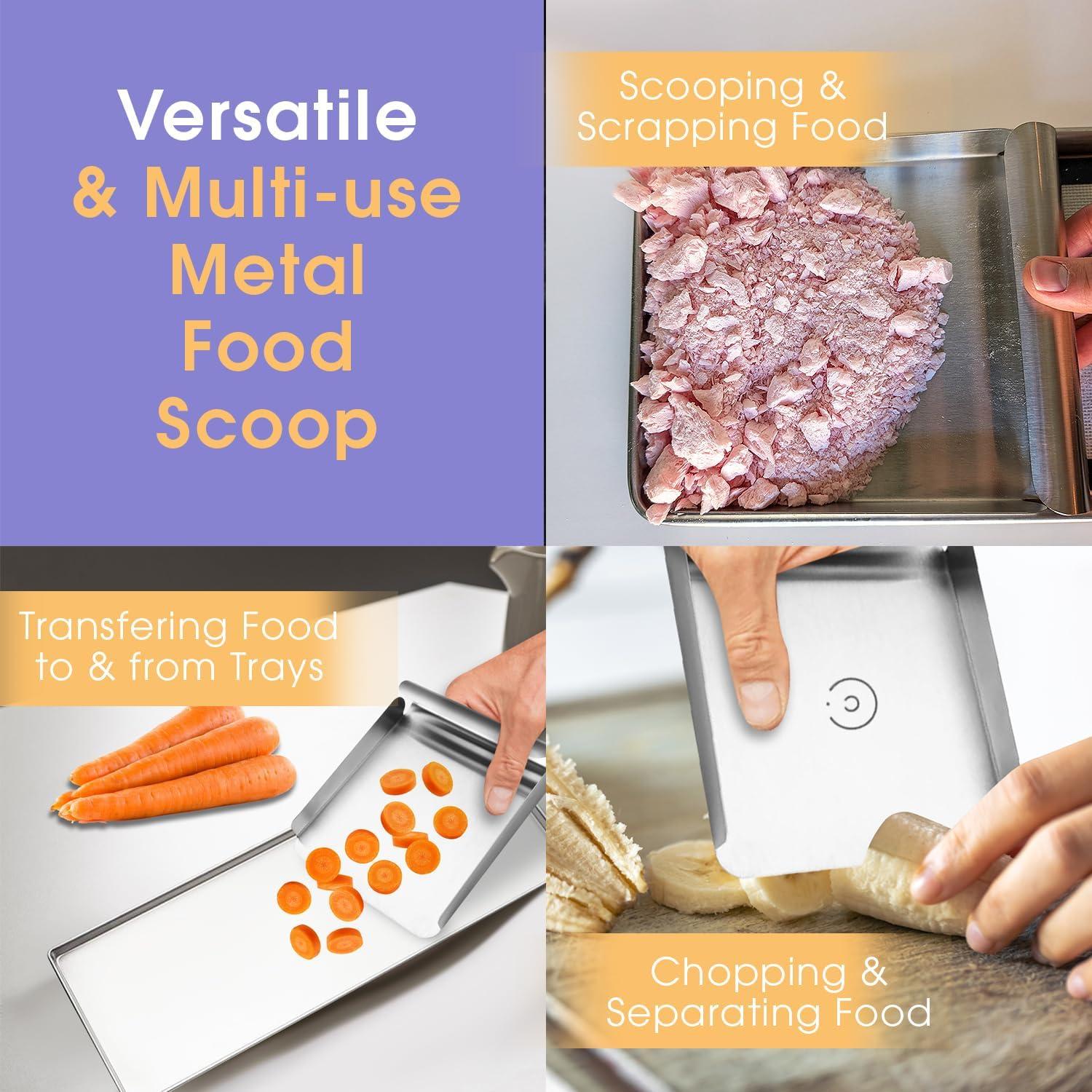 Versatile & Multi-use Metal Food Scoop

Scooping & Scrapping Food

Transfering Food to & from Trays

Chopping & Separating Food