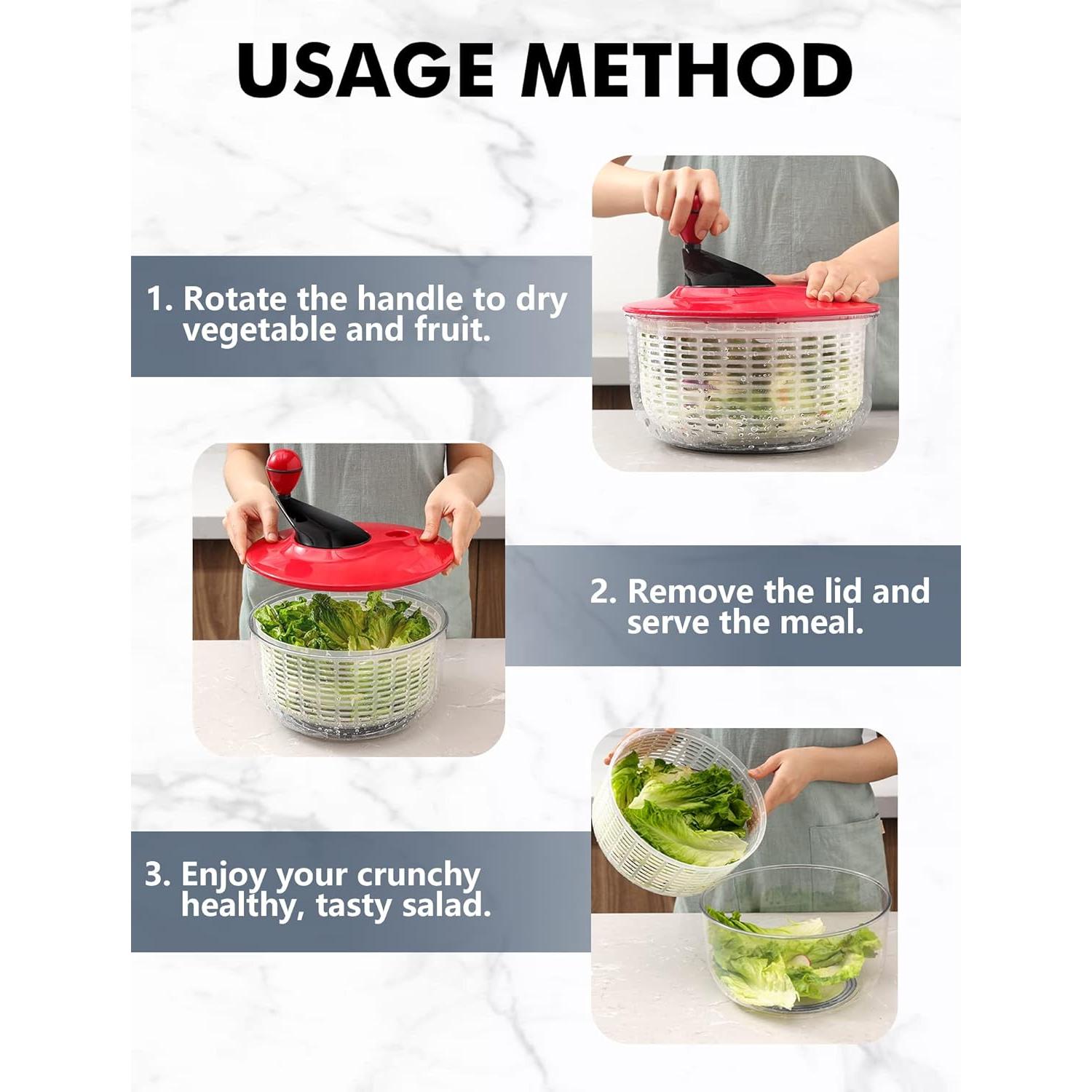 USAGE METHOD

1. Rotate the handle to dry vegetable and fruit.

2. Remove the lid and serve the meal.

3. Enjoy your crunchy healthy, tasty salad.