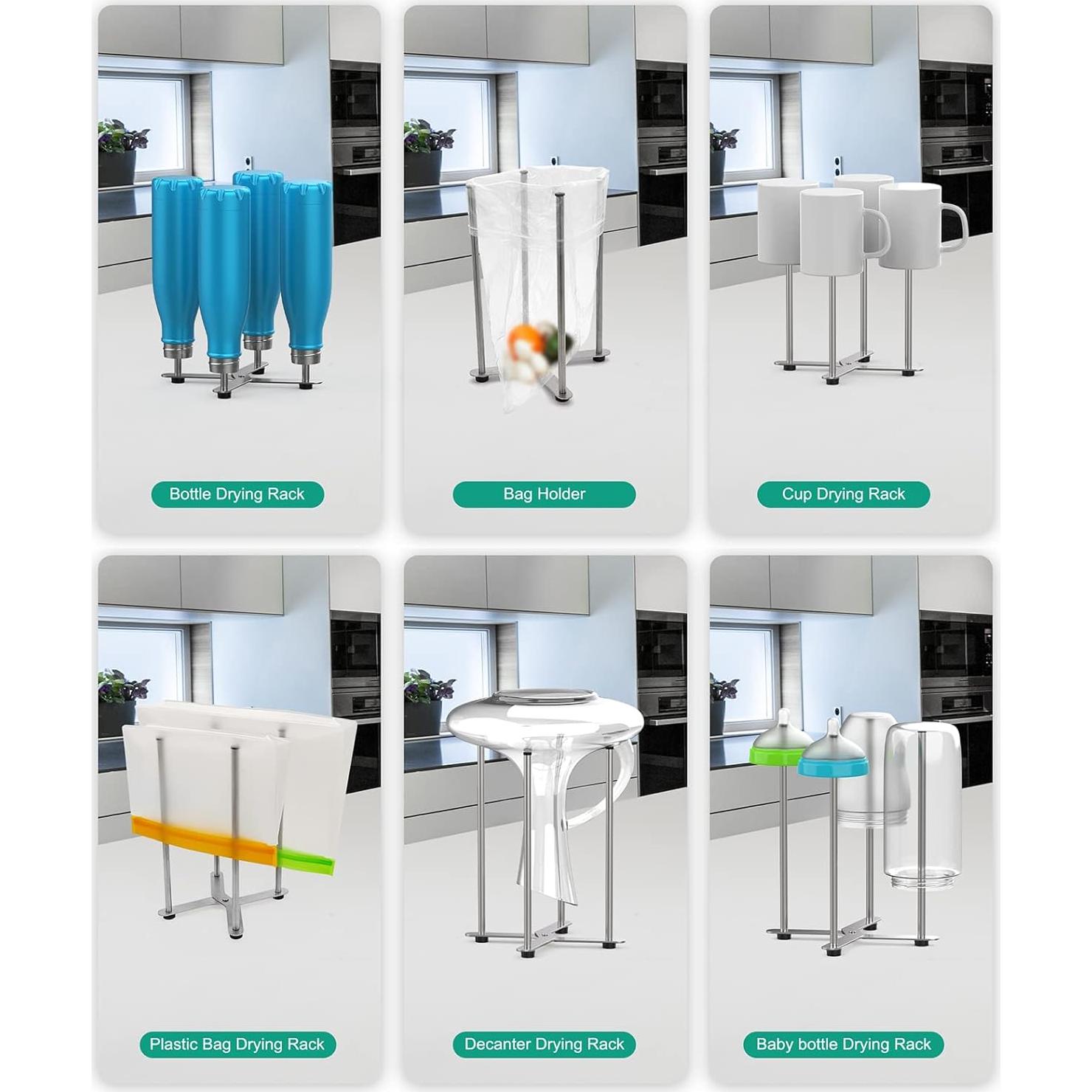 Bottle Drying Rack

Bag Holder

Cup Drying Rack

Plastic Bag Drying Rack

Decanter Drying Rack

Baby bottle Drying Rack