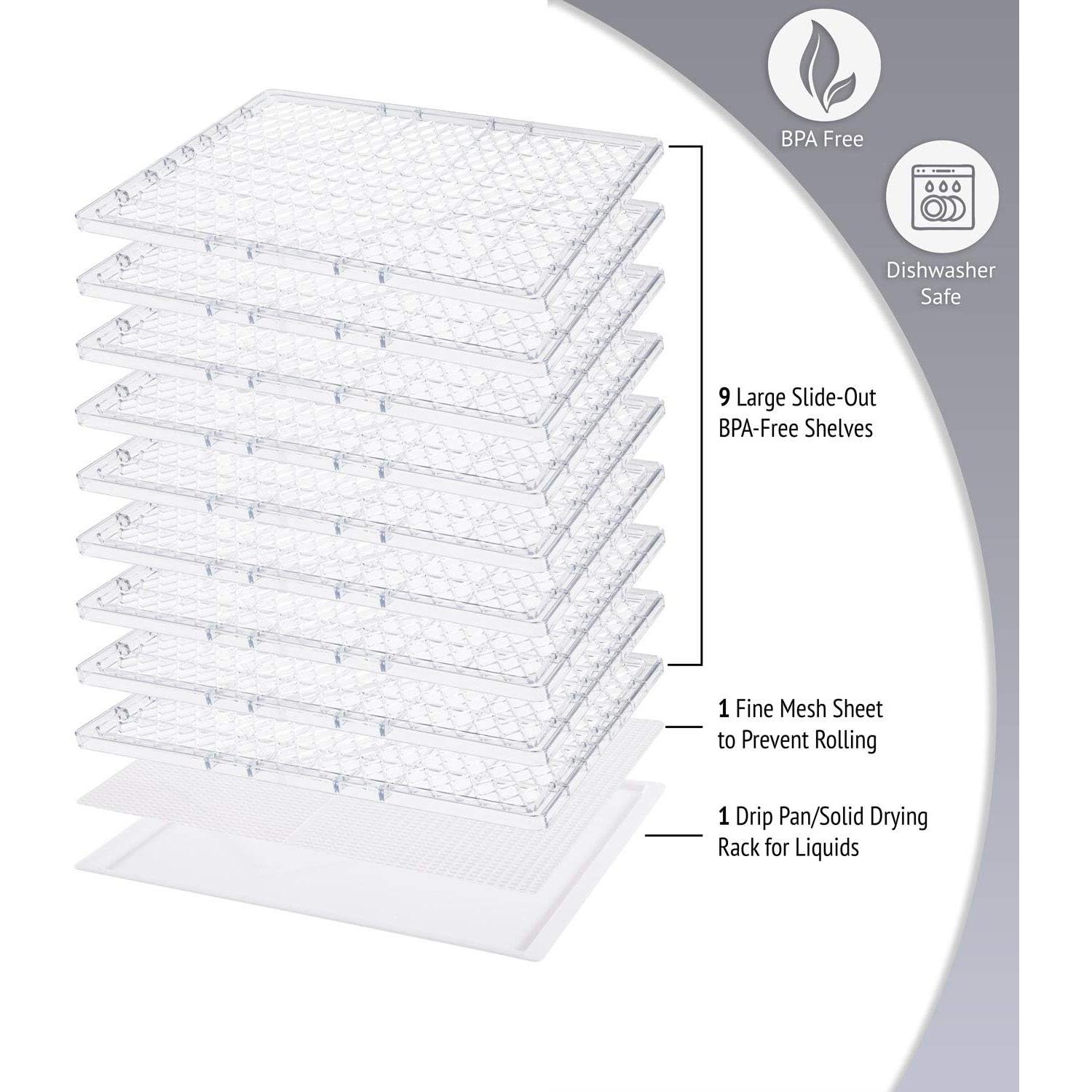 BPA Free

Dishwasher Safe

9 Large Slide-Out BPA-Free Shelves

1 Fine Mesh Sheet to Prevent Rolling

1 Drip Pan/Solid Drying Rack for Liquids