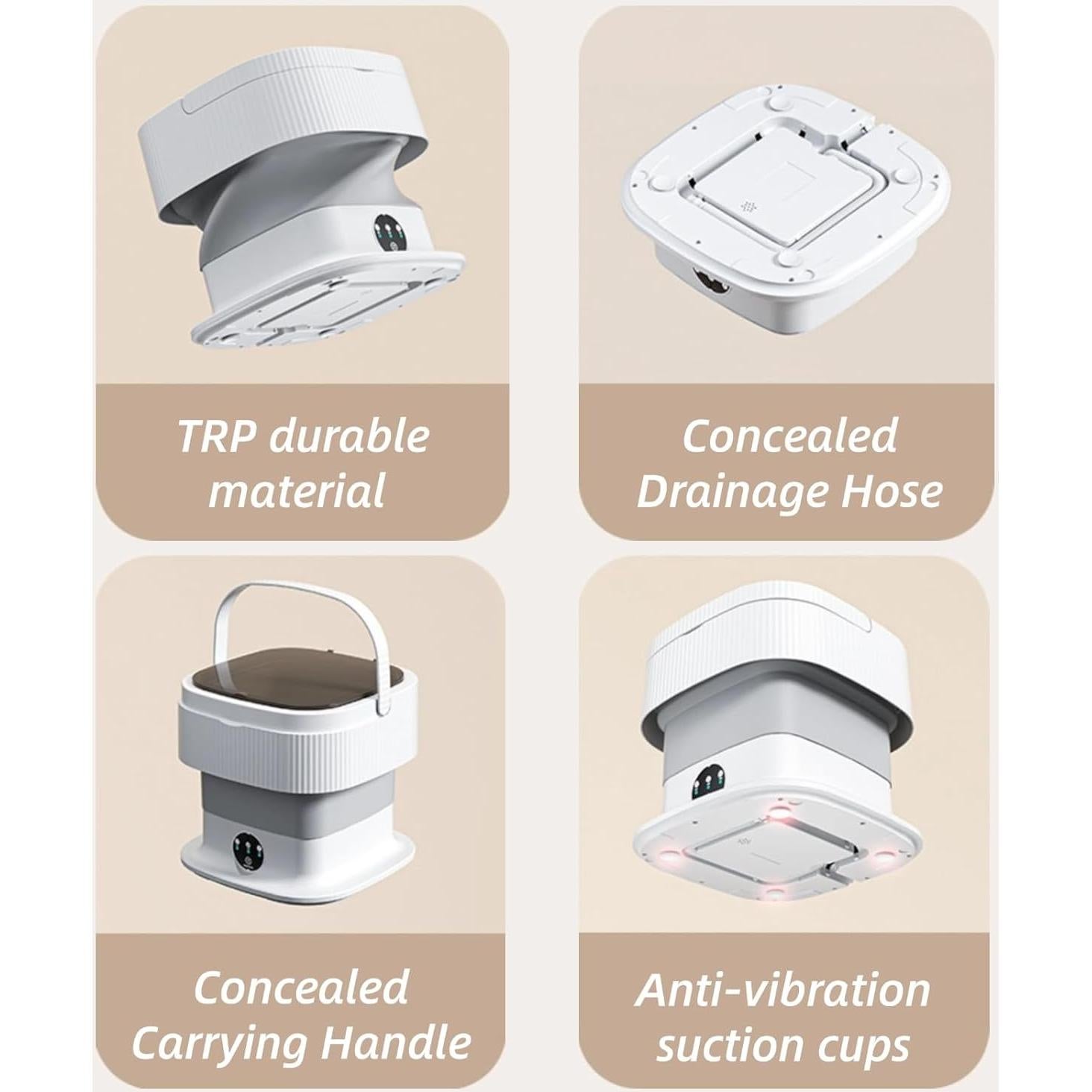 TRP durable material

Concealed Drainage Hose

Concealed Carrying Handle

Anti-vibration suction cups