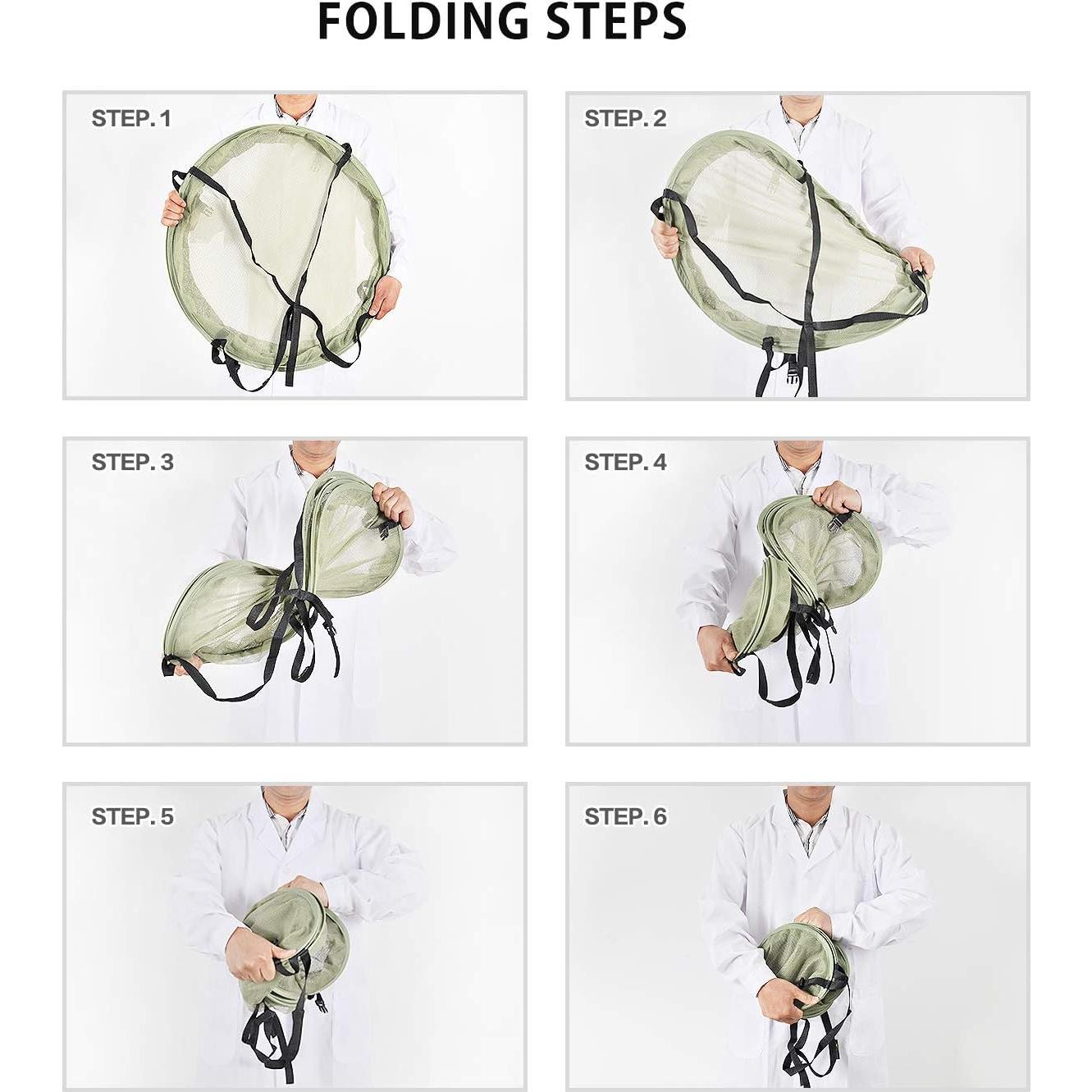 FOLDING STEPS

STEP. 1

STEP. 2

STEP. 3

STEP. 4

STEP. 5

STEP. 6