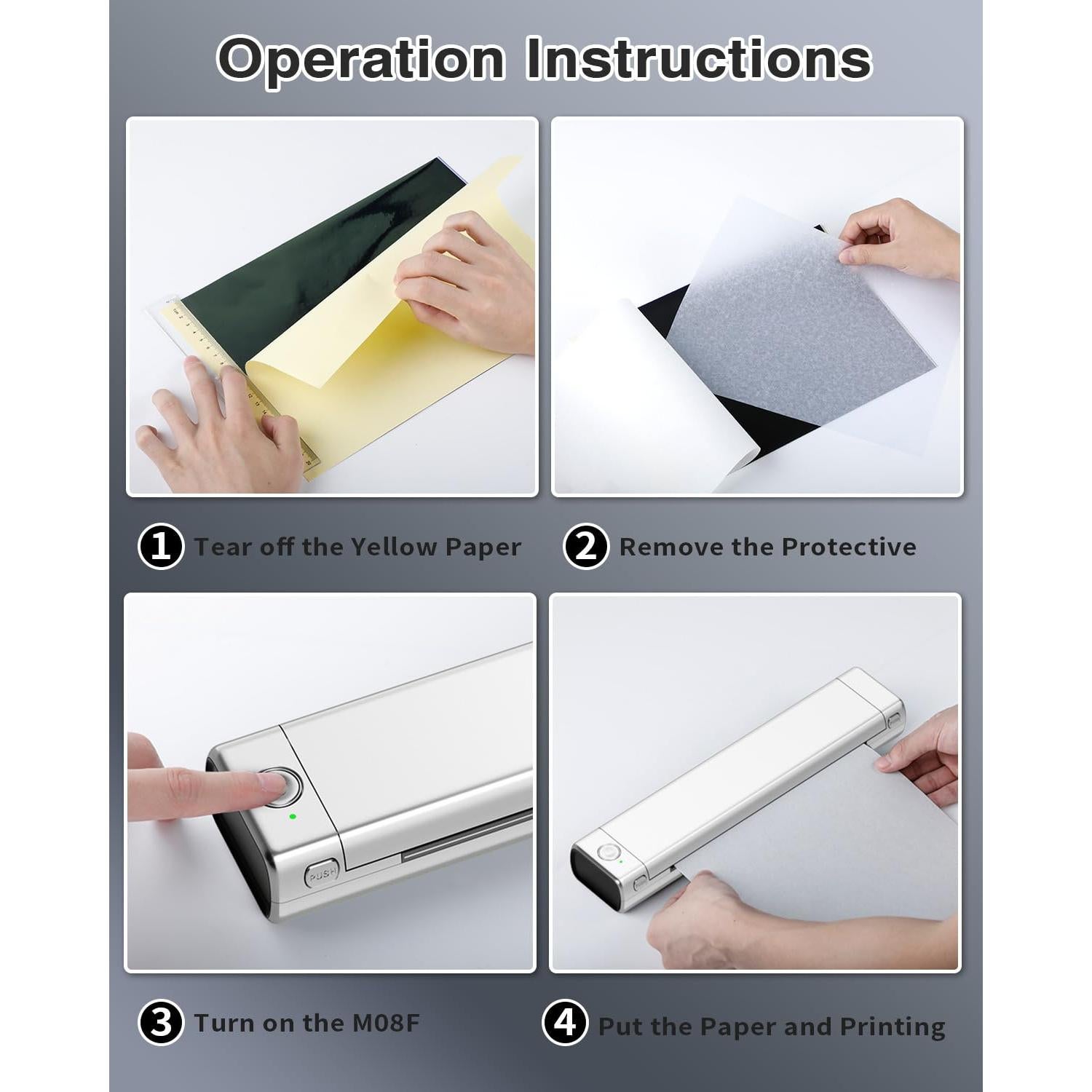 Operation Instructions

1 Tear off the Yellow Paper

2 Remove the Protective

PUSH

3 Turn on the M08F

4 Put the Paper and Printing