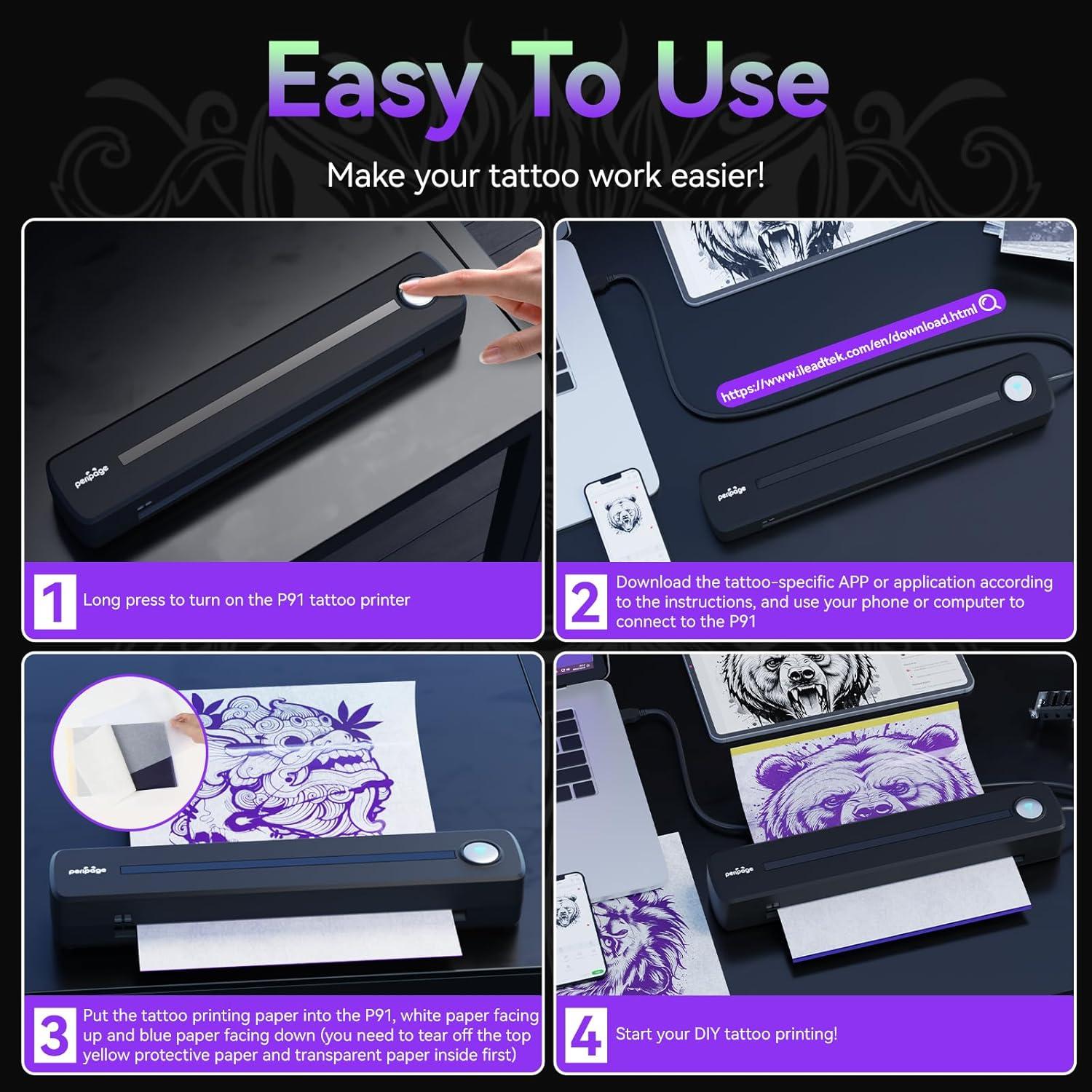 Easy To Use

Make your tattoo work easier!

peripage

1 Long press to turn on the P91 tattoo printer

https://www.ileadtek.com/en/download.html

peripage

2 Download the tattoo-specific APP or application according to the instructions, and use your phone or computer to connect to the P91

peripage

3 Put the tattoo printing paper into the P91, white paper facing up and blue paper facing down (you need to tear off the top yellow protective paper and transparent paper inside first)

peripage

4 Start your DIY tattoo printing!