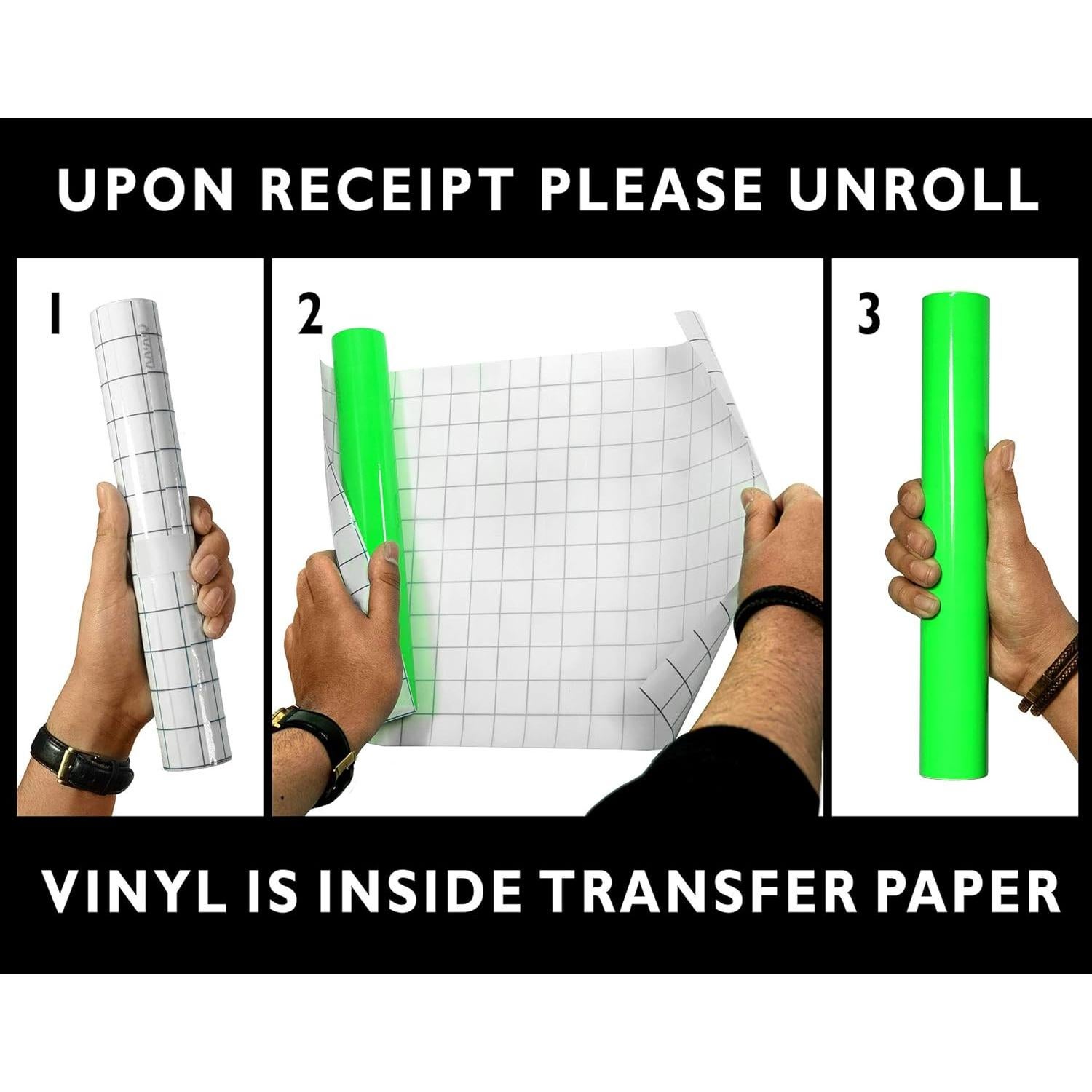 UPON RECEIPT PLEASE UNROLL

1

2

3

VINYL IS INSIDE TRANSFER PAPER