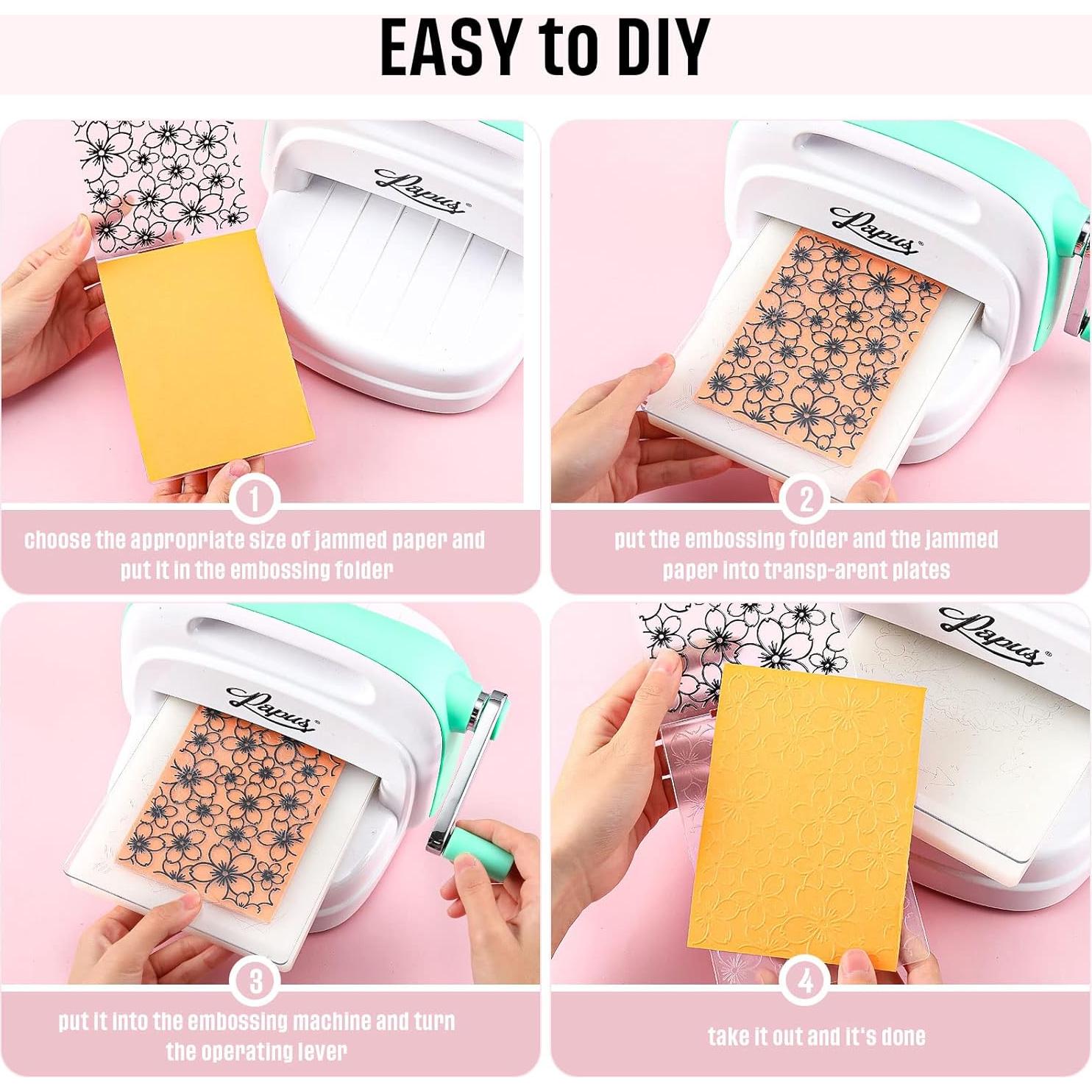 EASY to DIY

Papus®

1

choose the appropriate size of jammed paper and put it in the embossing folder

Papus®

2

put the embossing folder and the jammed paper into transp-arent plates

Papus®

3

put it into the embossing machine and turn the operating lever

Papus®

4

take it out and it's done