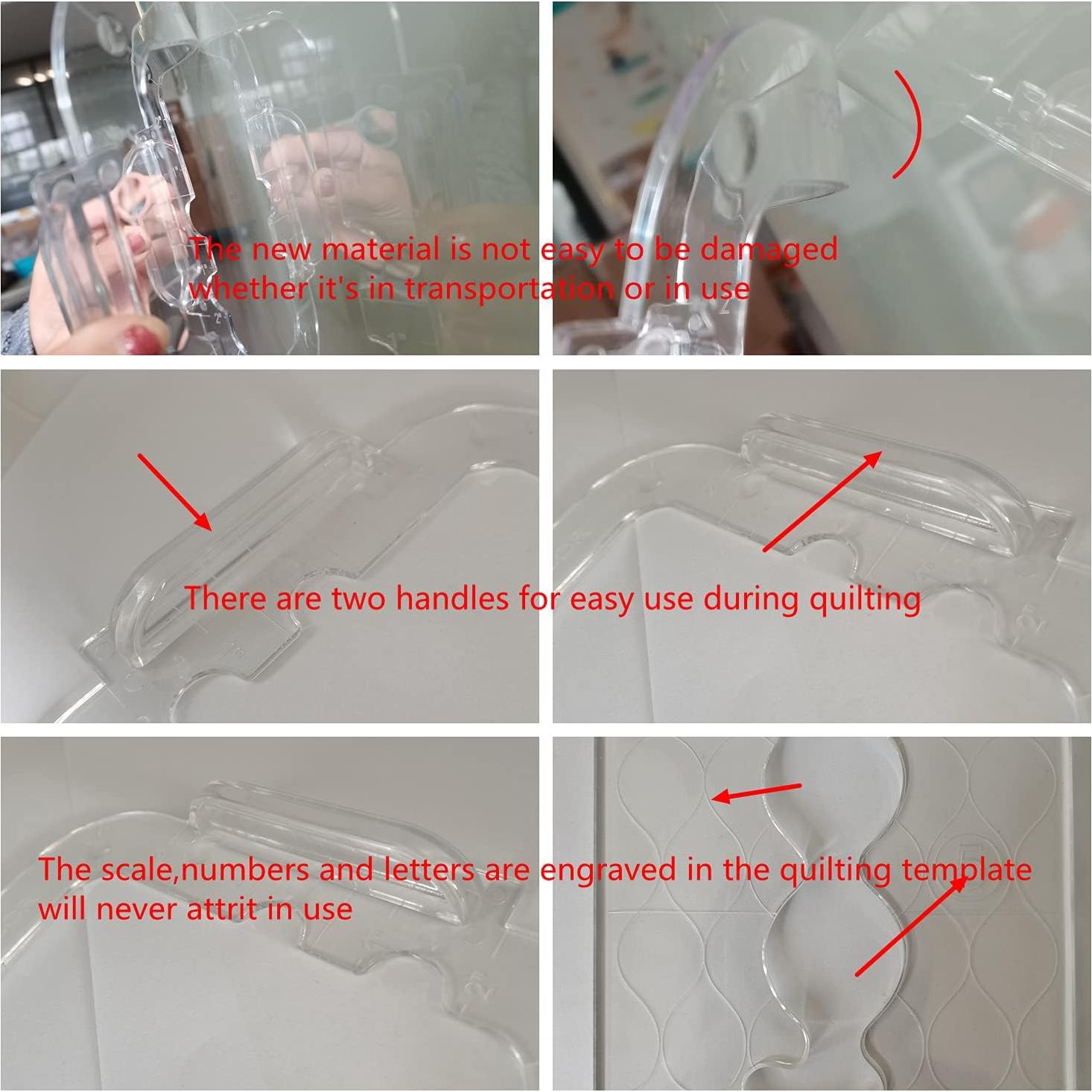 The new material is not easy to be damaged whether it's in transportation or in use

There are two handles for easy use during quilting

The scale,numbers and letters are engraved in the quilting template will never attrit in use