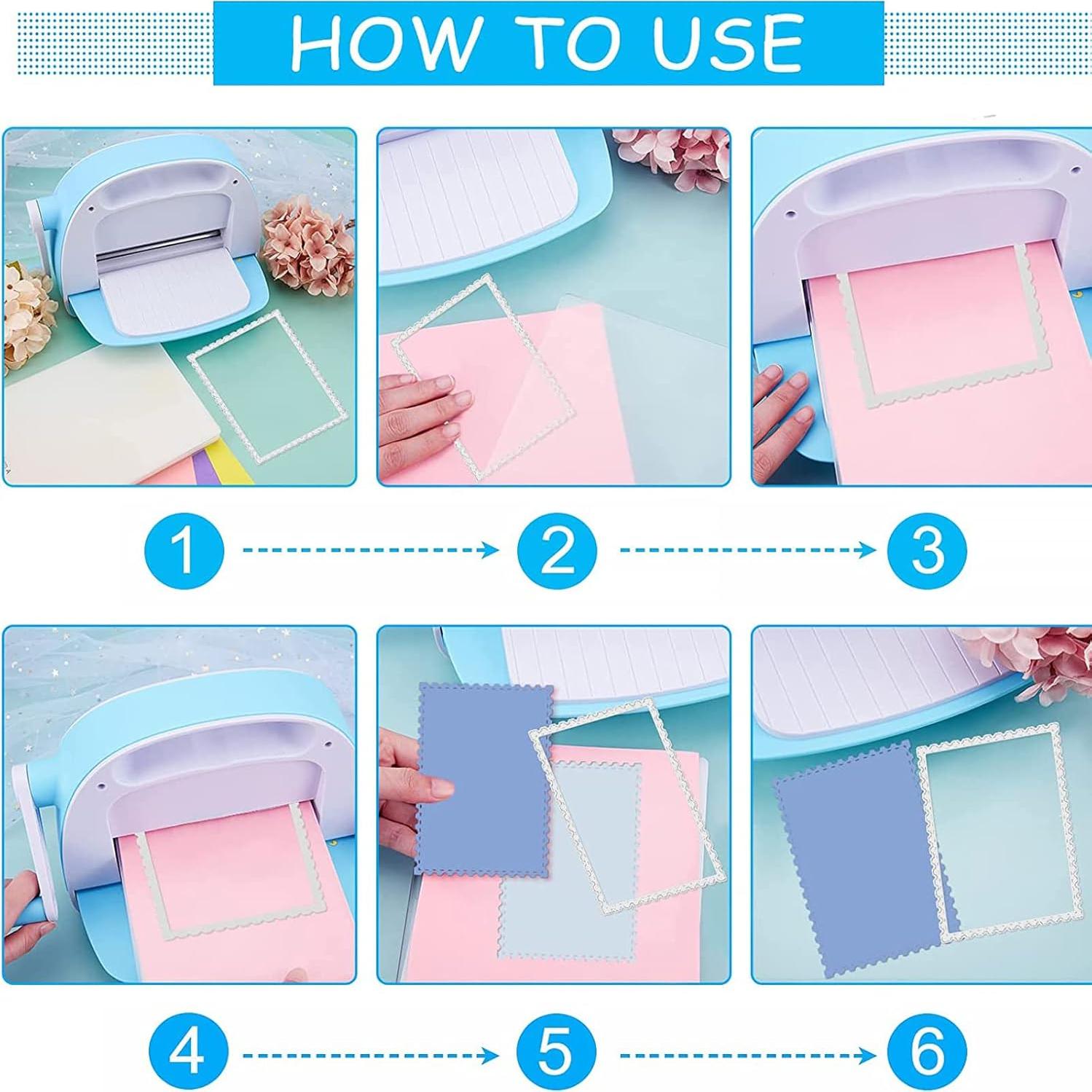 HOW TO USE

1

2

3

4

5

6