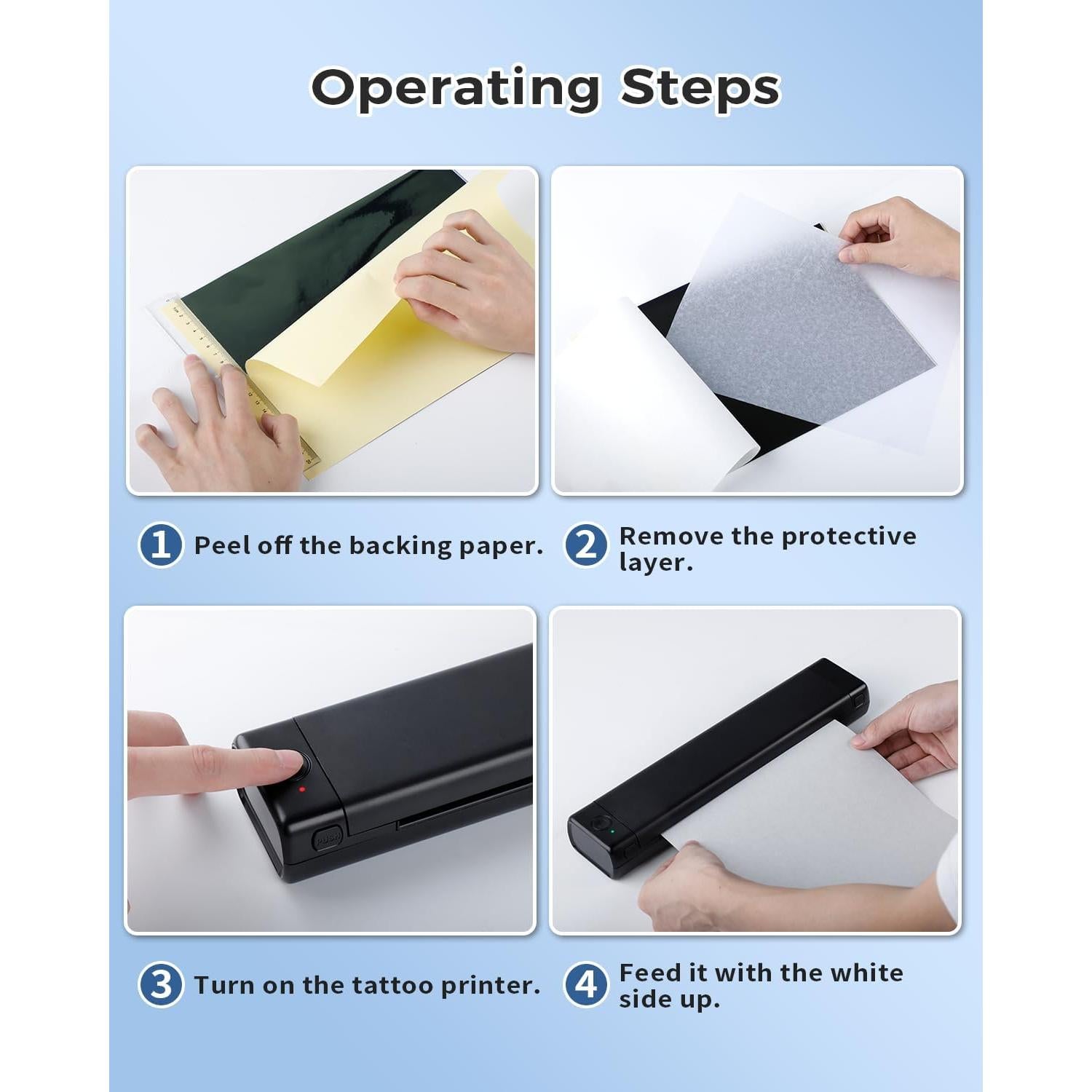 Operating Steps

1 Peel off the backing paper.

2 Remove the protective layer.

PUSH

3 Turn on the tattoo printer.

4 Feed it with the white side up.