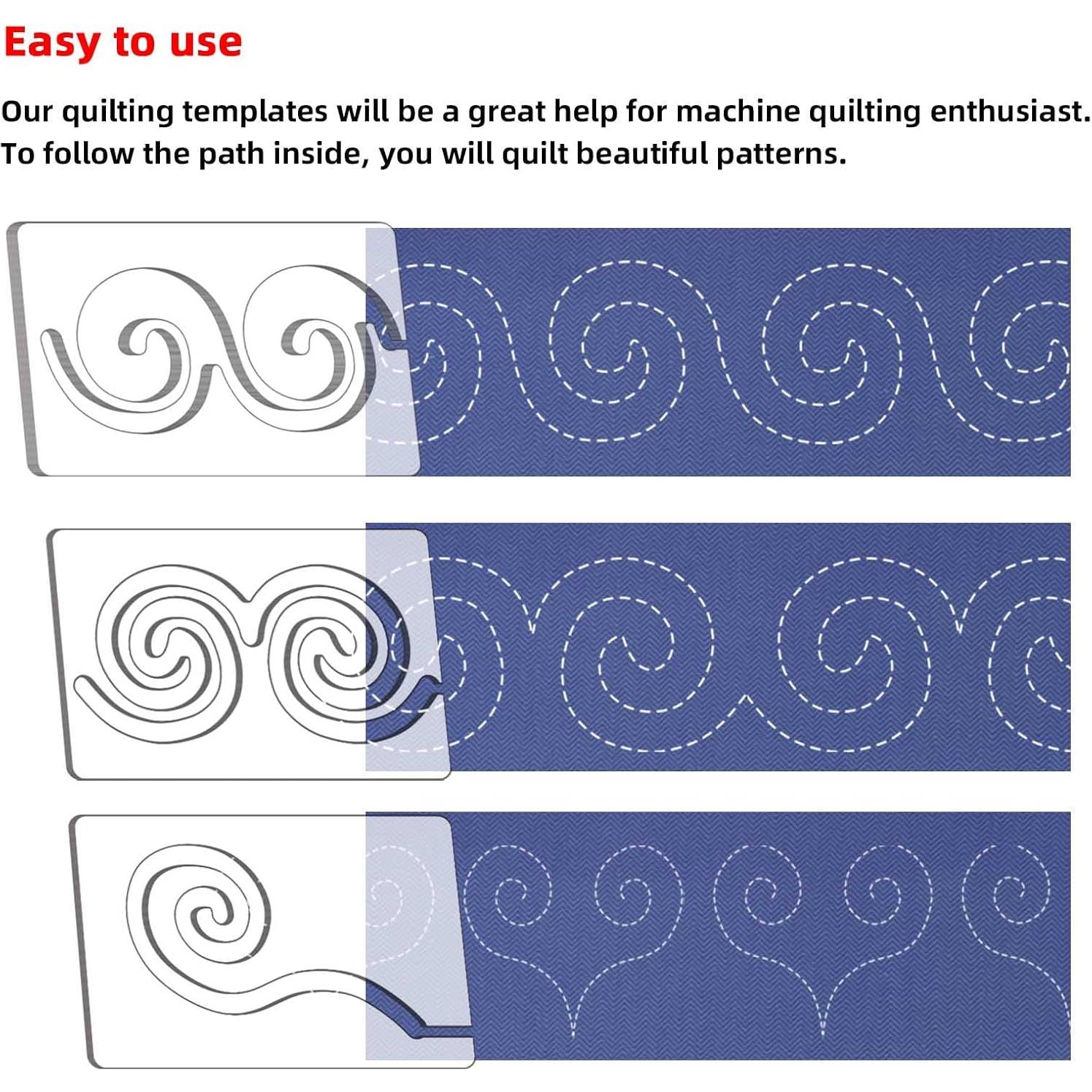 Easy to use

Our quilting templates will be a great help for machine quilting enthusiast. To follow the path inside, you will quilt beautiful patterns.