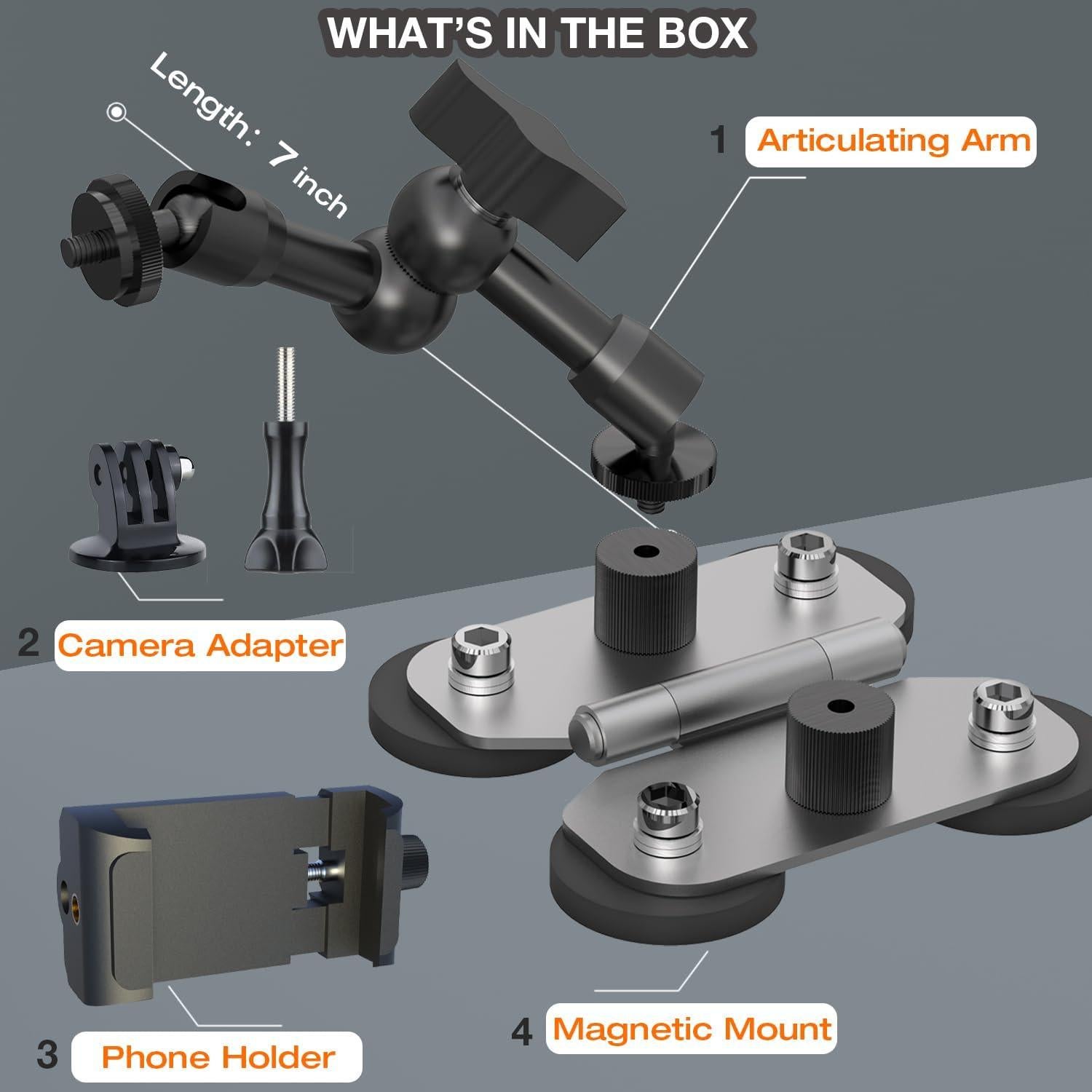 WHAT'S IN THE BOX

Length: 7 inch

1 Articulating Arm

2 Camera Adapter

3 Phone Holder

4 Magnetic Mount