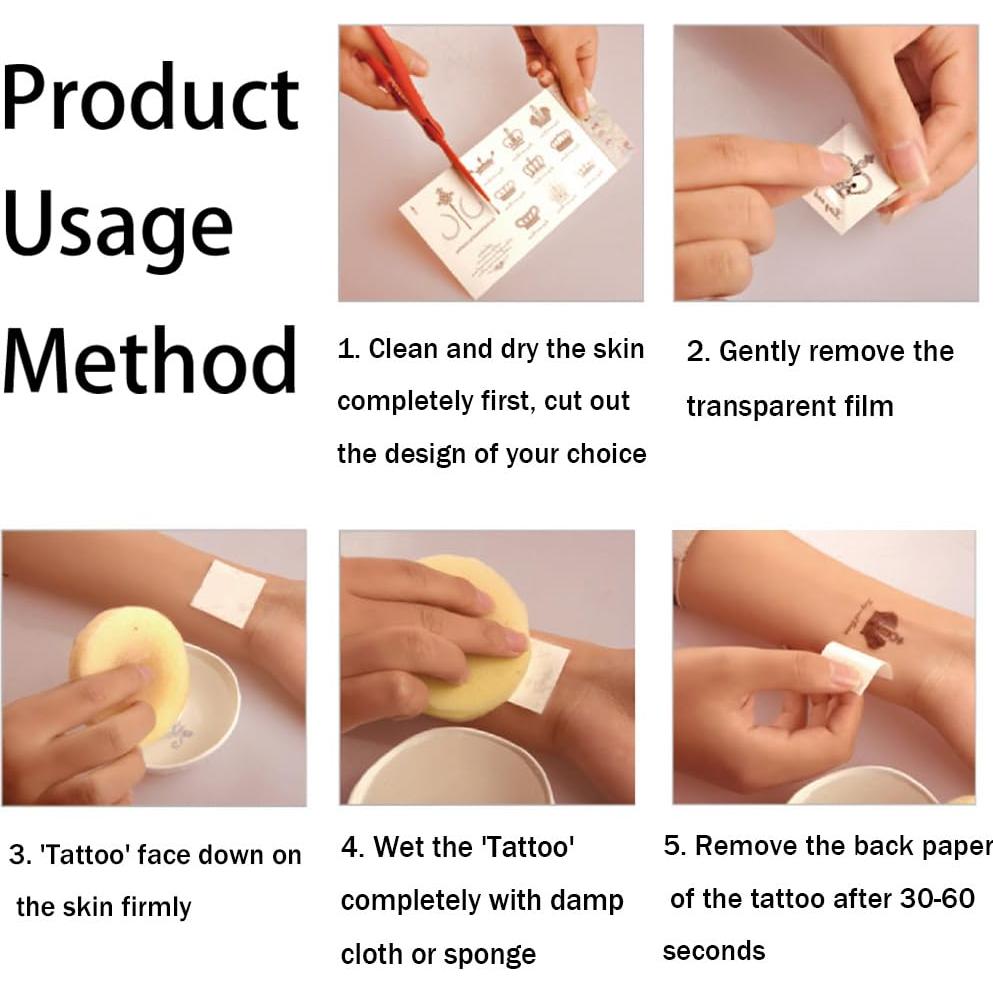 Product Usage Method

1. Clean and dry the skin completely first, cut out the design of your choice

2. Gently remove the transparent film

3. 'Tattoo' face down on the skin firmly

4. Wet the 'Tattoo' completely with damp cloth or sponge

5. Remove the back paper of the tattoo after 30-60 seconds