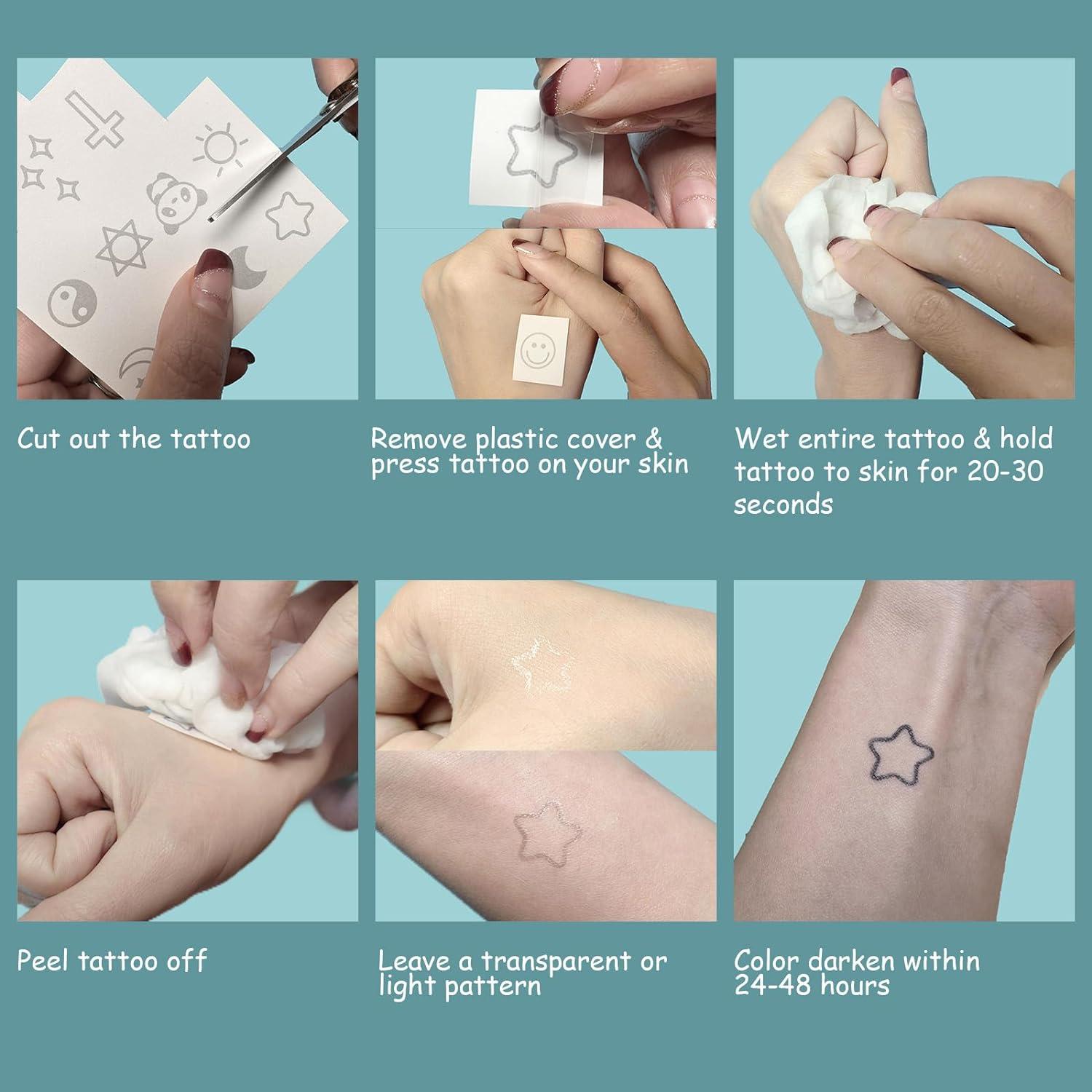 Cut out the tattoo

Remove plastic cover & press tattoo on your skin

Wet entire tattoo & hold tattoo to skin for 20-30 seconds

Peel tattoo off

Leave a transparent or light pattern

Color darken within 24-48 hours