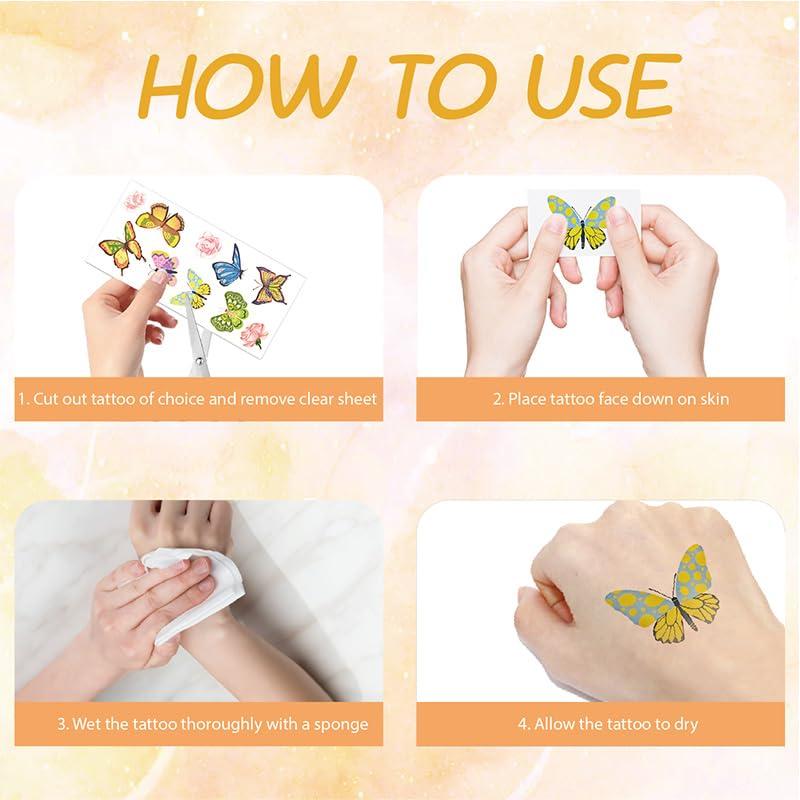 HOW TO USE

1. Cut out tattoo of choice and remove clear sheet

2. Place tattoo face down on skin

3. Wet the tattoo thoroughly with a sponge

4. Allow the tattoo to dry