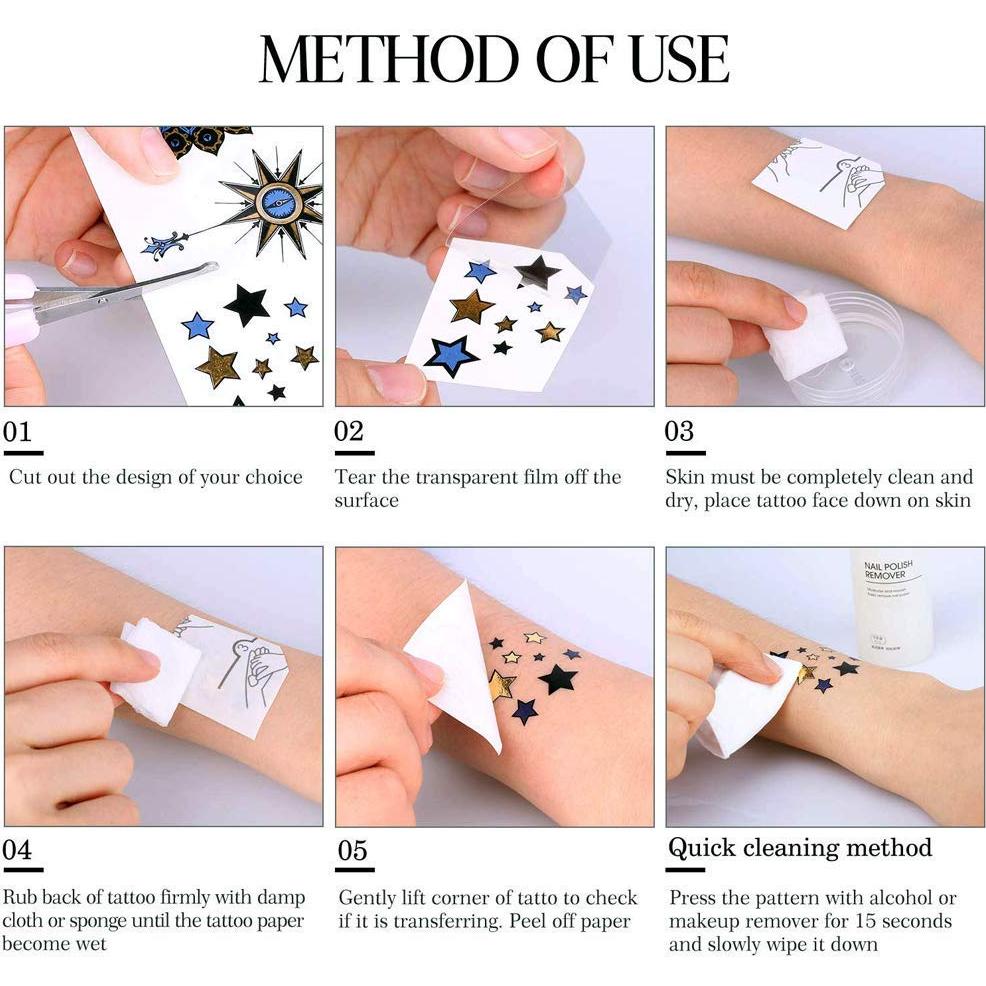 METHOD OF USE

01

Cut out the design of your choice

02

Tear the transparent film off the surface

03

Skin must be completely clean and dry, place tattoo face down on skin

NAIL POLISH REMOVER

04

Rub back of tattoo firmly with damp cloth or sponge until the tattoo paper become wet

05

Gently lift corner of tatto to check if it is transferring. Peel off paper

Quick cleaning method

Press the pattern with alcohol or makeup remover for 15 seconds and slowly wipe it down