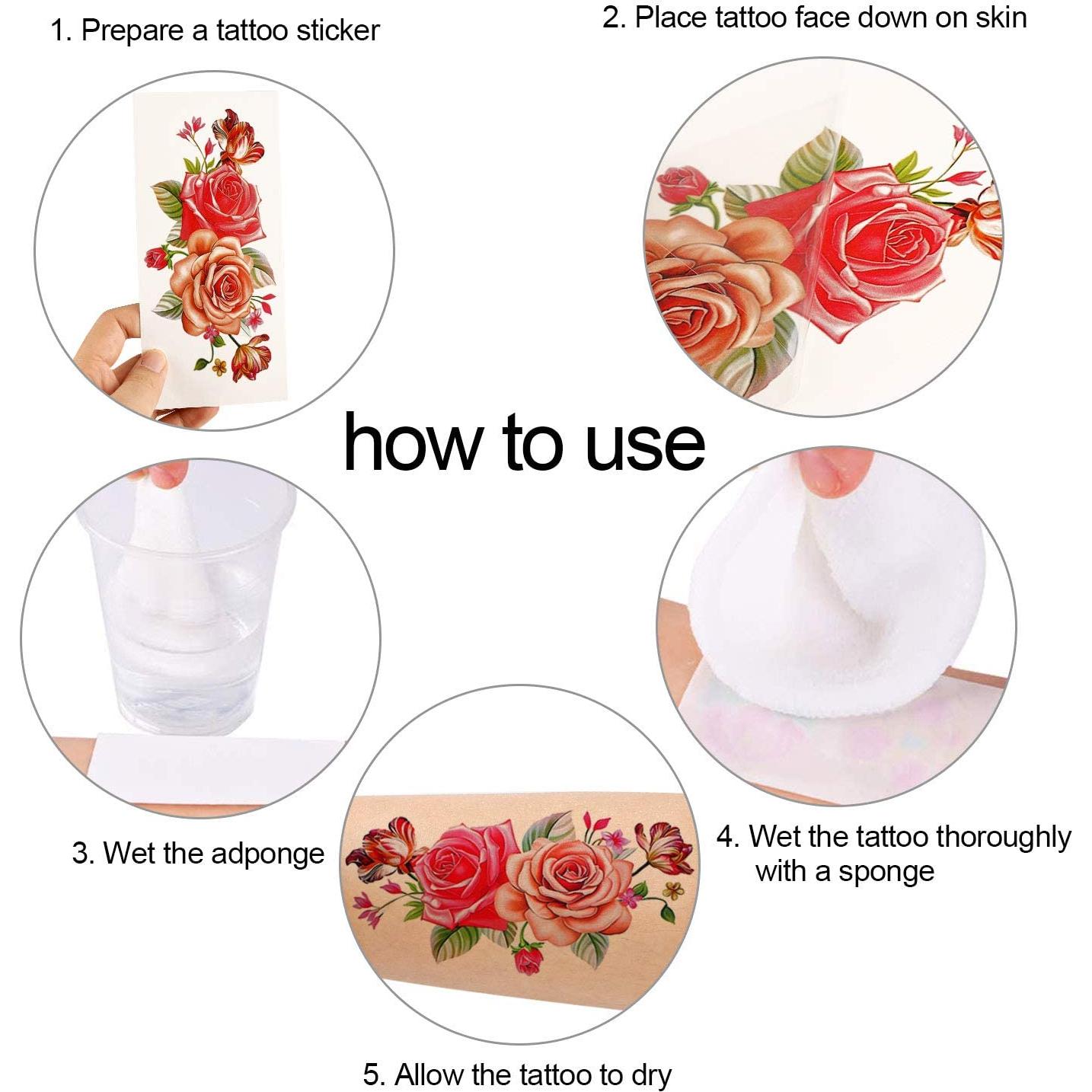 1. Prepare a tattoo sticker

2. Place tattoo face down on skin

how to use

3. Wet the adponge

4. Wet the tattoo thoroughly with a sponge

5. Allow the tattoo to dry