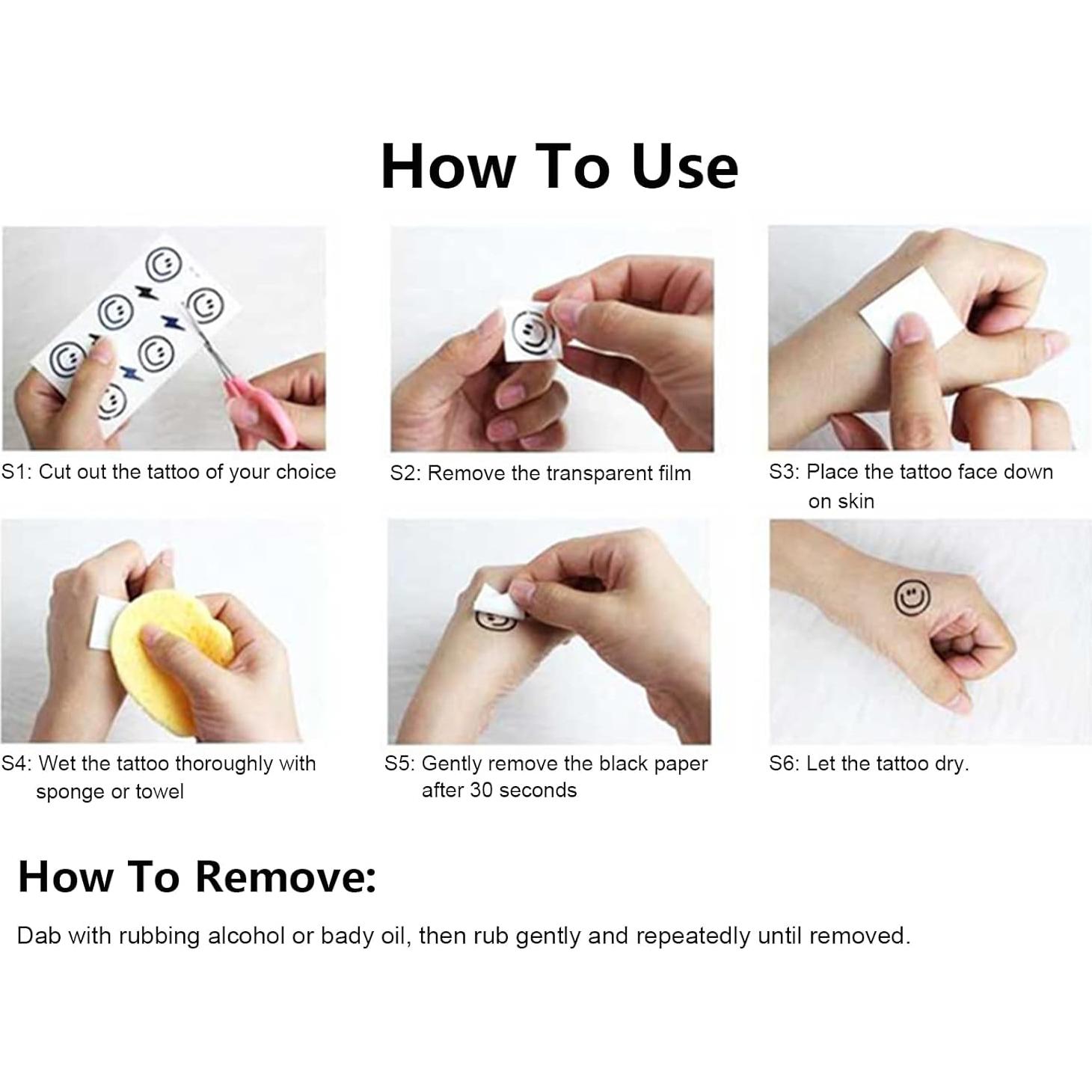 How To Use

S1: Cut out the tattoo of your choice

S2: Remove the transparent film

S3: Place the tattoo face down on skin

S4: Wet the tattoo thoroughly with sponge or towel

S5: Gently remove the black paper after 30 seconds

S6: Let the tattoo dry.

How To Remove:

Dab with rubbing alcohol or bady oil, then rub gently and repeatedly until removed.