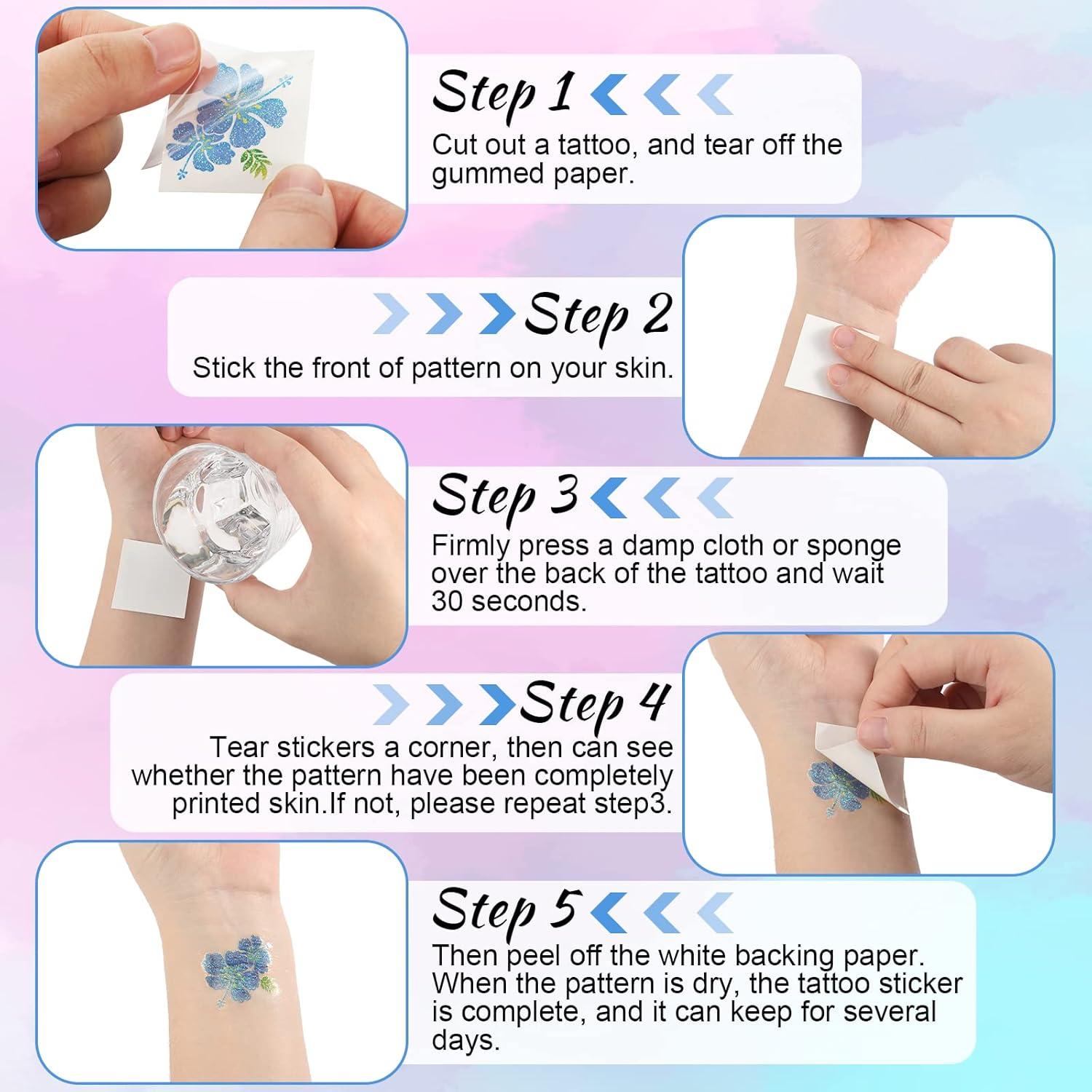 Step 1

Cut out a tattoo, and tear off the gummed paper.

Step 2

Stick the front of pattern on your skin.

Step 3

Firmly press a damp cloth or sponge over the back of the tattoo and wait 30 seconds.

Step 4

Tear stickers a corner, then can see whether the pattern have been completely printed skin.If not, please repeat step3.

Step 5

Then peel off the white backing paper. When the pattern is dry, the tattoo sticker is complete, and it can keep for several days.