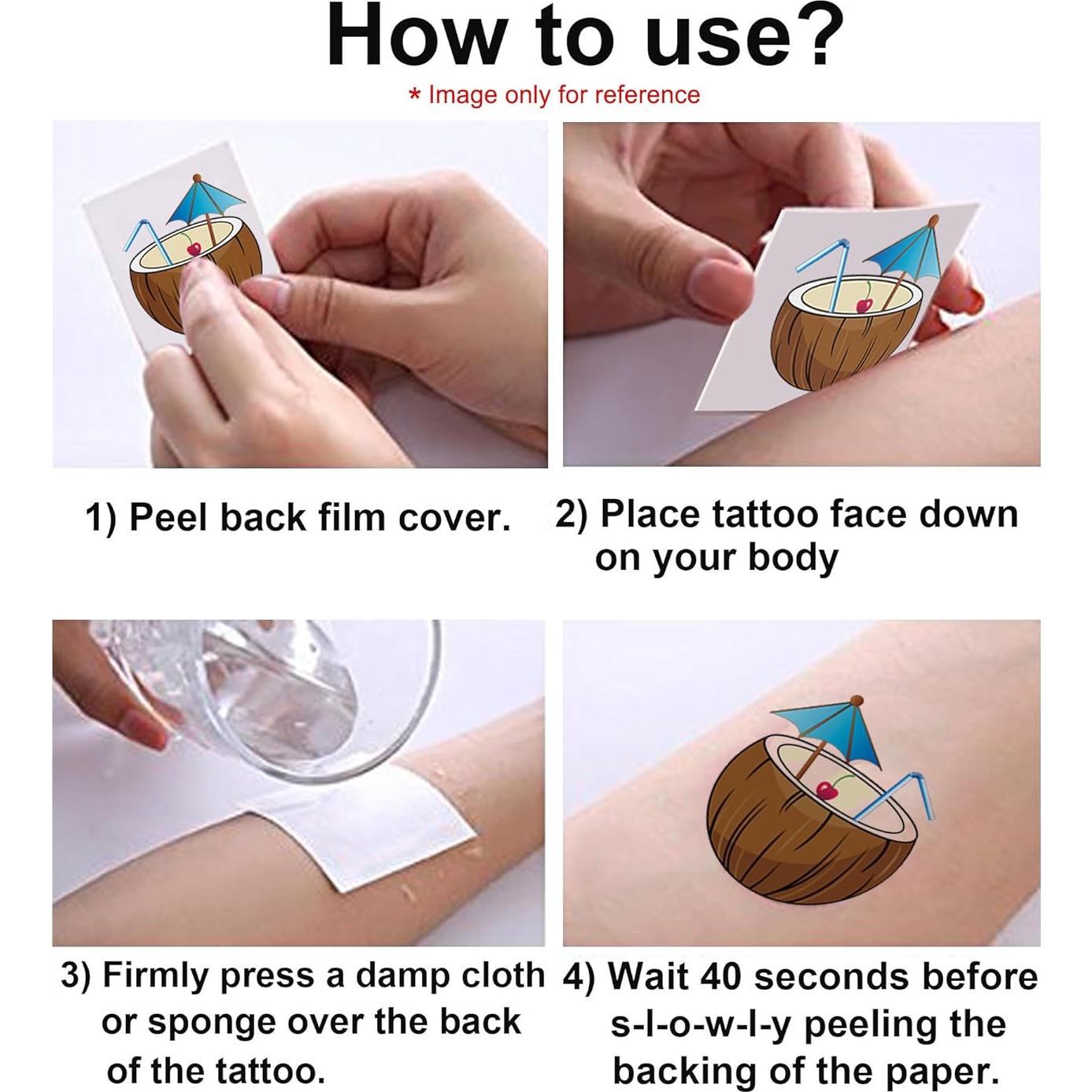 How to use?

* Image only for reference

1) Peel back film cover.

2) Place tattoo face down on your body

3) Firmly press a damp cloth or sponge over the back of the tattoo.

4) Wait 40 seconds before s-l-o-w-l-y peeling the backing of the paper.