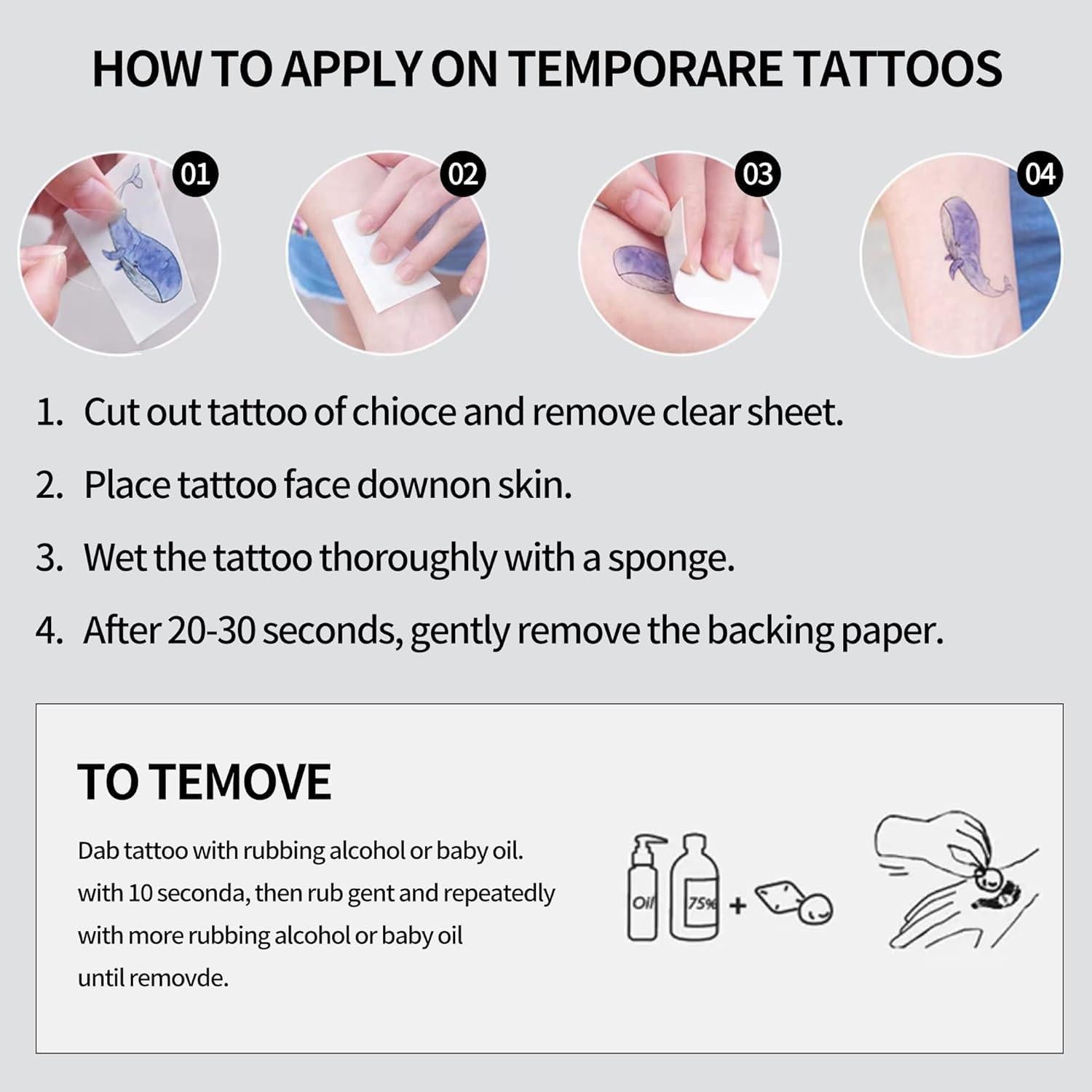 HOW TO APPLY ON TEMPORARE TATTOOS

01

02

03

04

1. Cut out tattoo of chioce and remove clear sheet.

2. Place tattoo face downon skin.

3. Wet the tattoo thoroughly with a sponge.

4. After 20-30 seconds, gently remove the backing paper.

TO TEMOVE

Dab tattoo with rubbing alcohol or baby oil. with 10 seconda, then rub gent and repeatedly with more rubbing alcohol or baby oil until removde.

Oil

75%

+