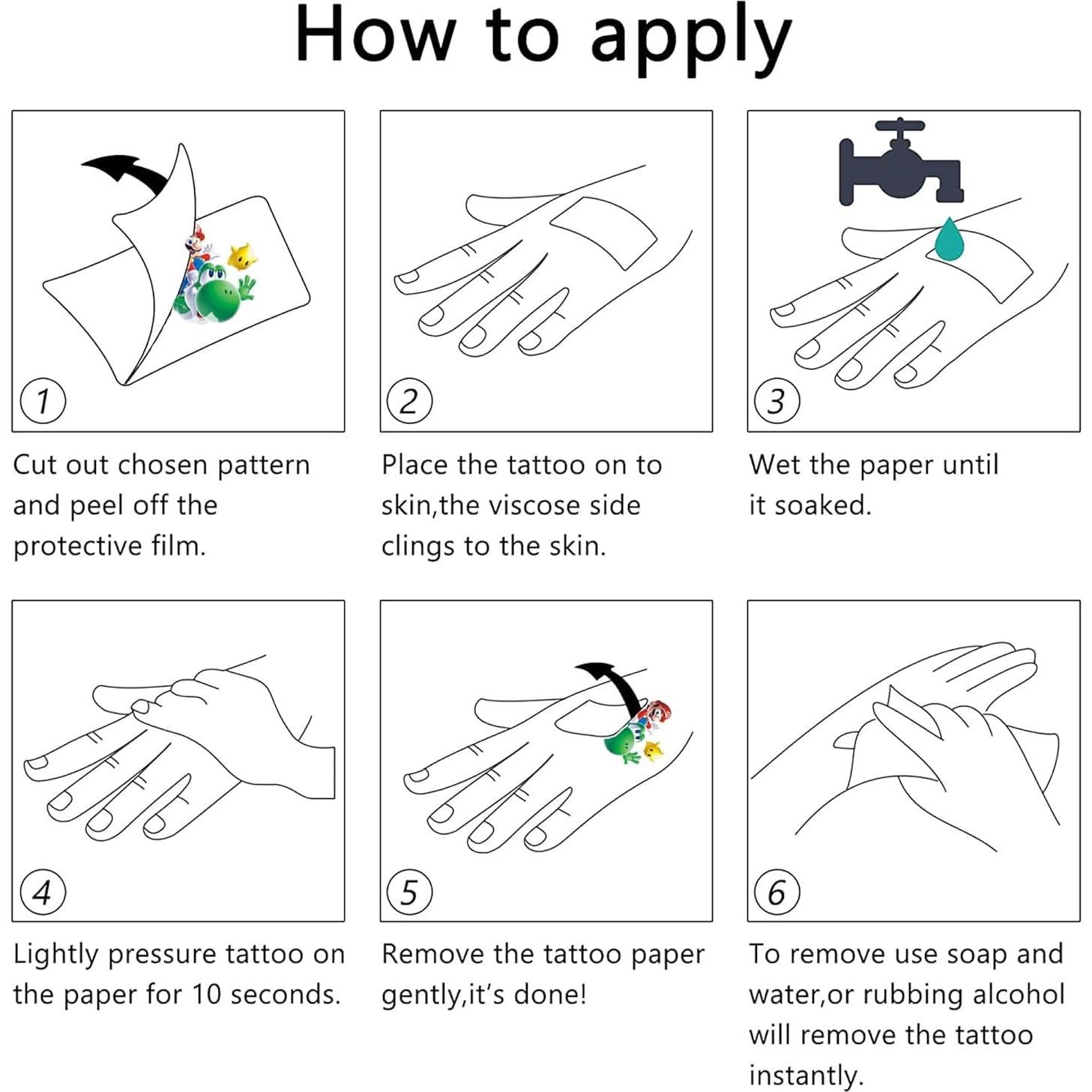 How to apply

1

Cut out chosen pattern and peel off the protective film.

2

Place the tattoo on to skin,the viscose side clings to the skin.

3

Wet the paper until it soaked.

4

Lightly pressure tattoo on the paper for 10 seconds.

5

Remove the tattoo paper gently,it's done!

6

To remove use soap and water,or rubbing alcohol will remove the tattoo instantly.